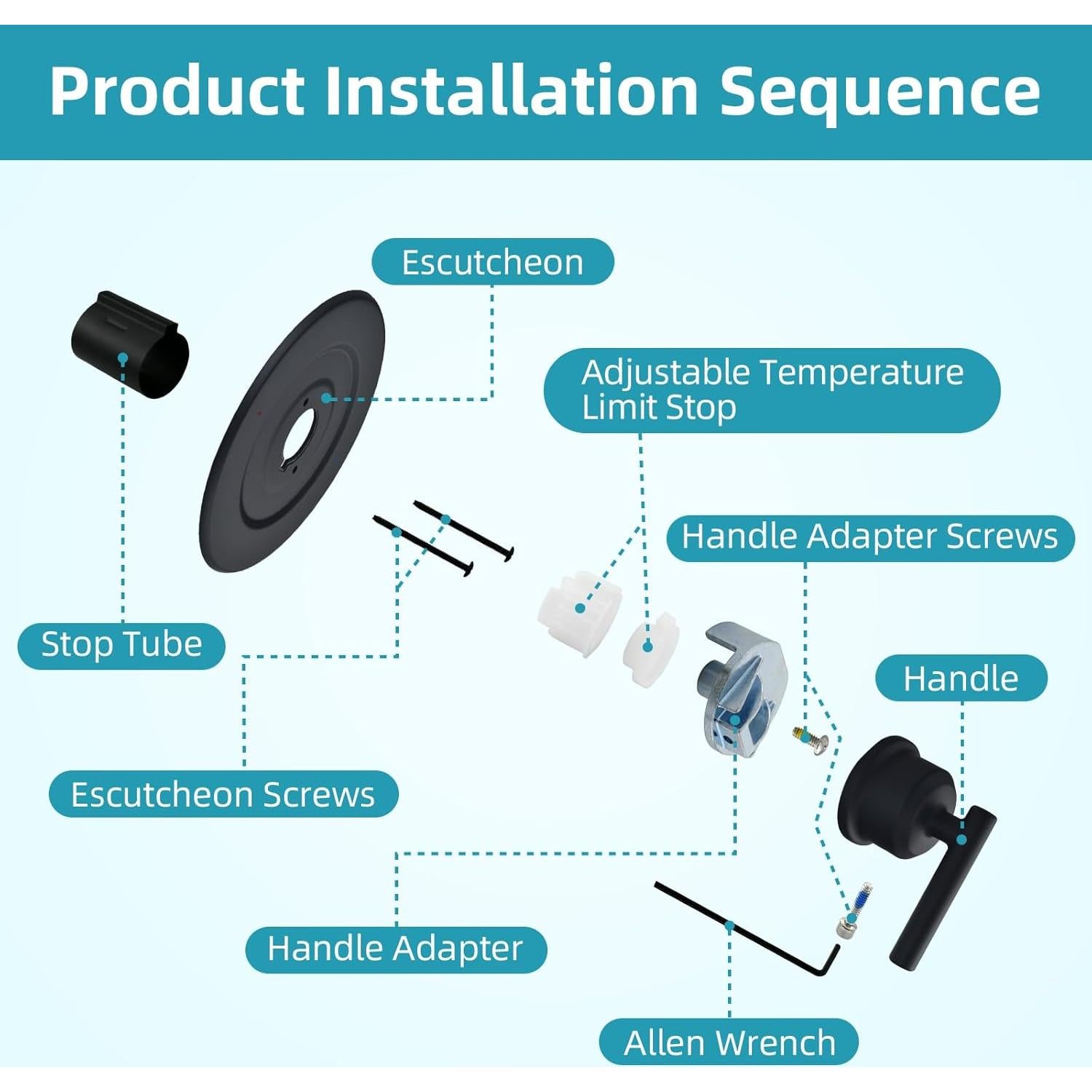 Product Installation Sequence

Escutcheon

Adjustable Temperature Limit Stop

Handle Adapter Screws

Stop Tube

Handle

Escutcheon Screws

Handle Adapter

Allen Wrench