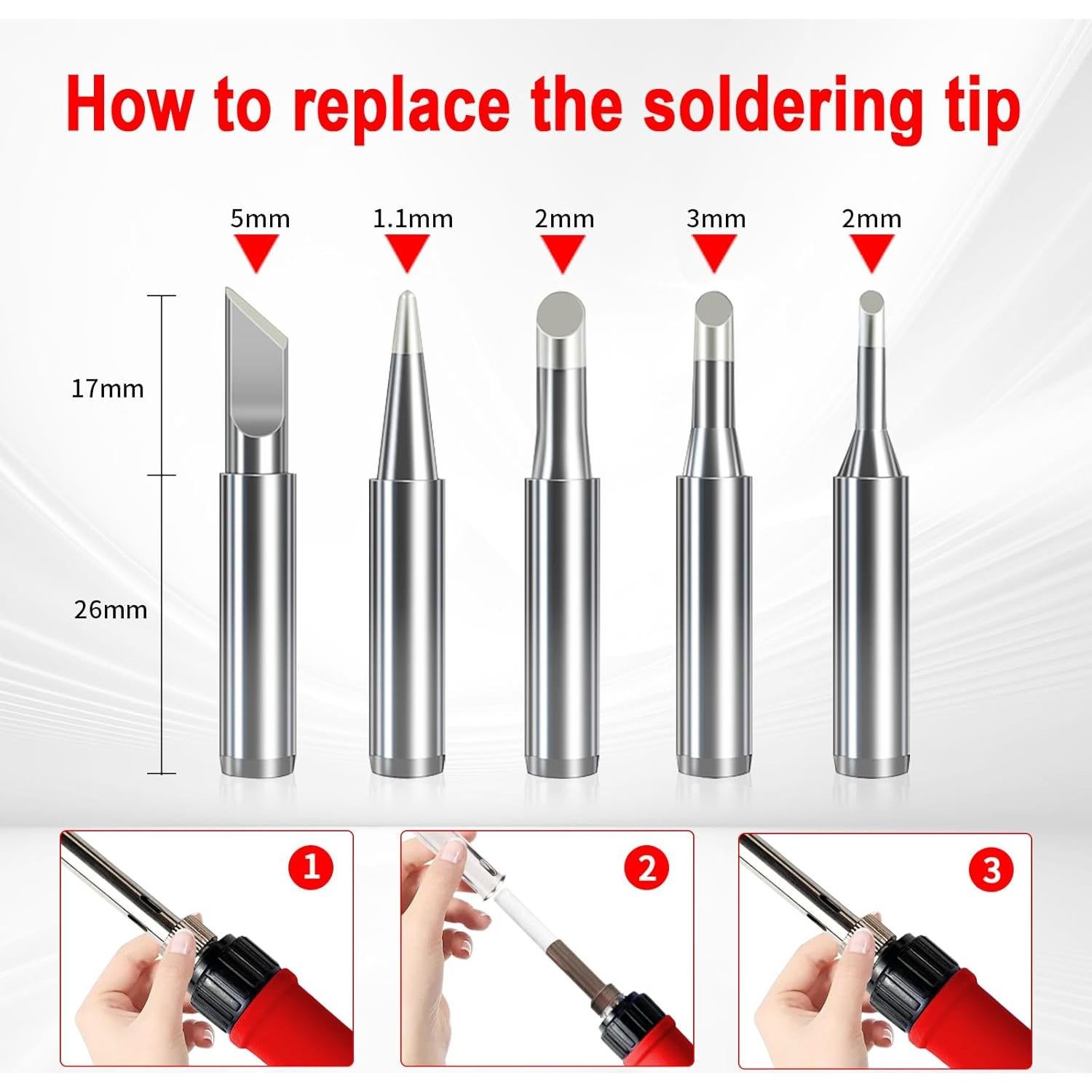 How to replace the soldering tip

5mm

1.1mm

2mm

3mm

2mm

17mm

26mm

1

2

3