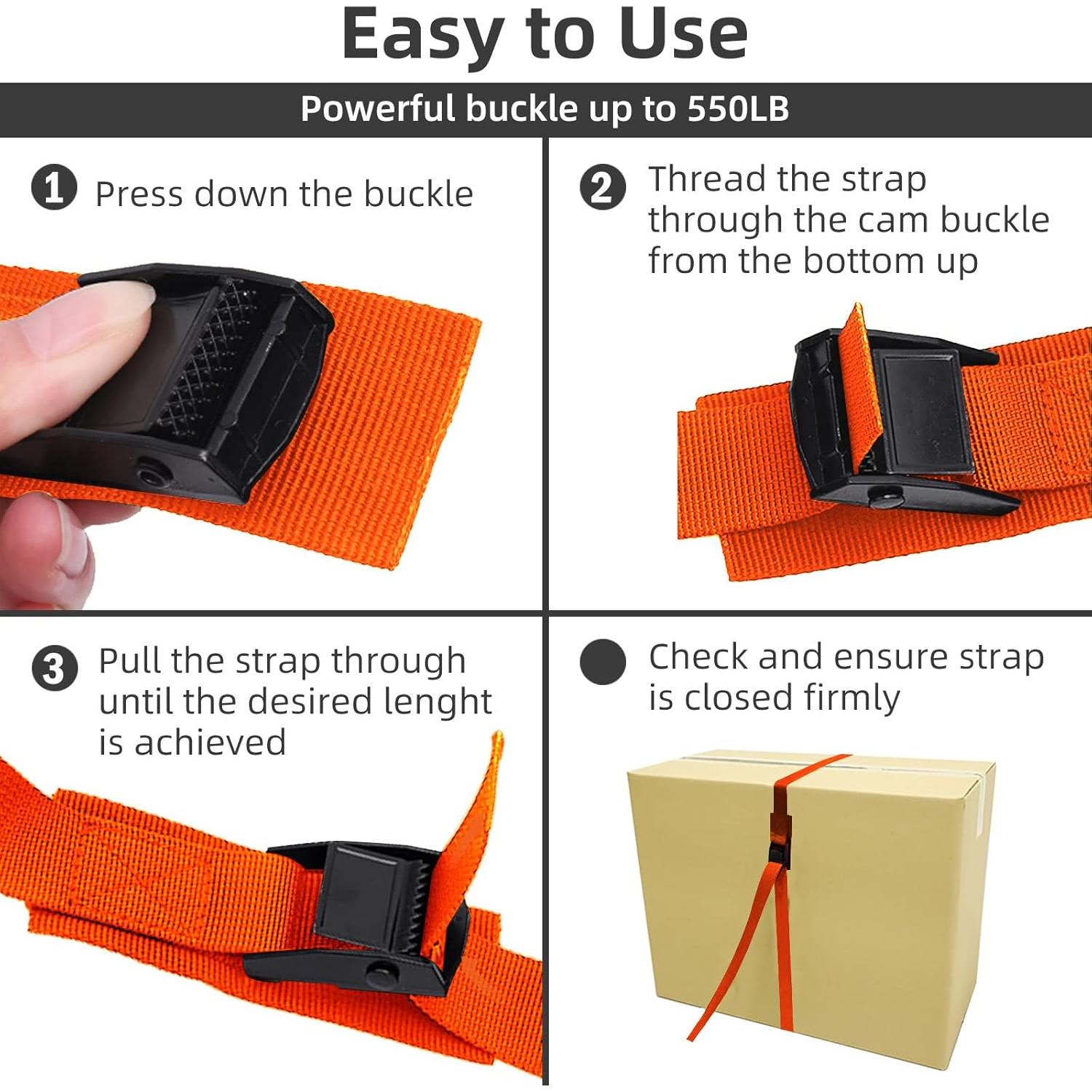 Easy to Use

Powerful buckle up to 550LB

1 Press down the buckle

2 Thread the strap through the cam buckle from the bottom up

3 Pull the strap through until the desired lenght is achieved

Check and ensure strap is closed firmly