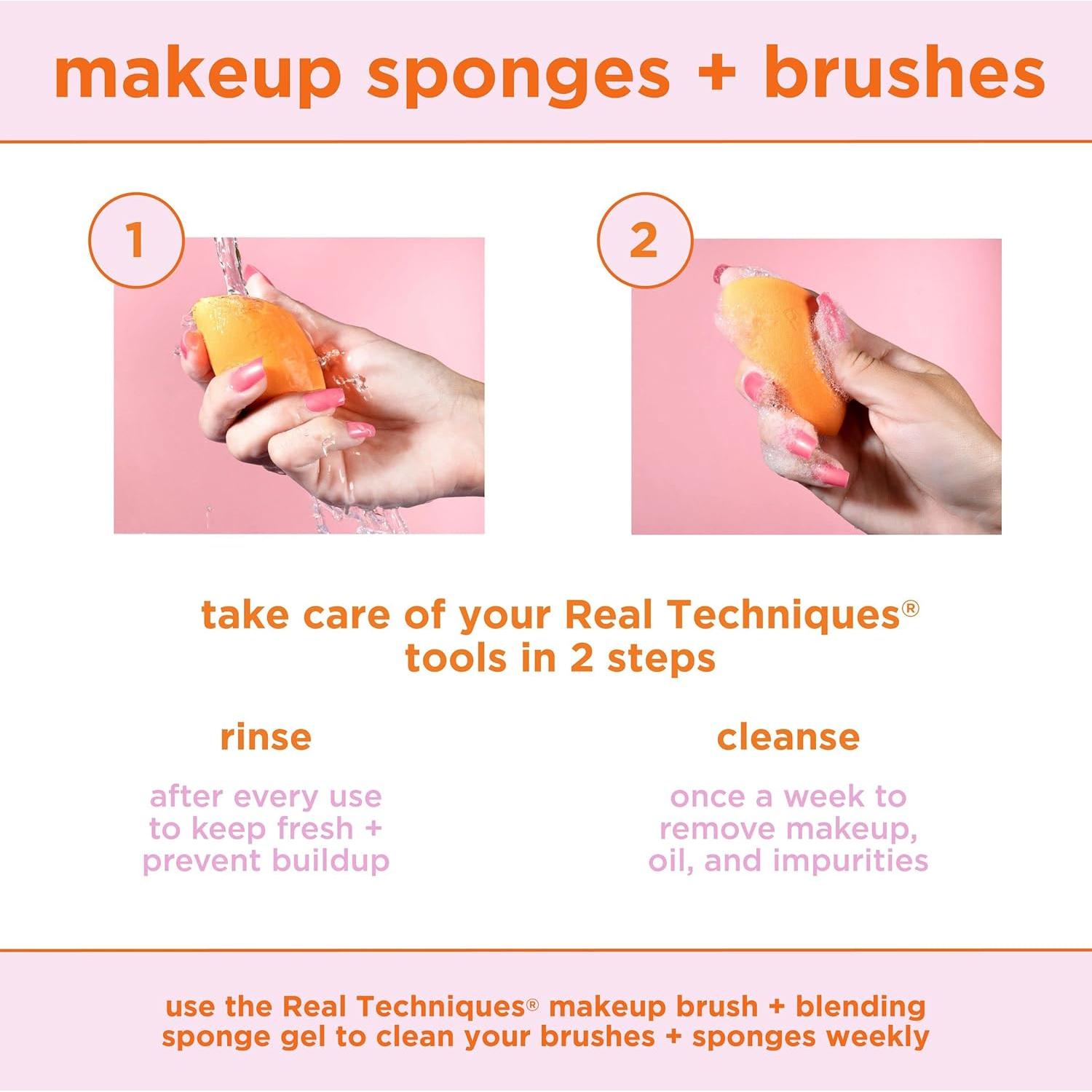 makeup sponges + brushes

1

2

take care of your Real Techniques® tools in 2 steps

rinse

after every use to keep fresh + prevent buildup

cleanse

once a week to remove makeup, oil, and impurities

use the Real Techniques® makeup brush + blending sponge gel to clean your brushes + sponges weekly