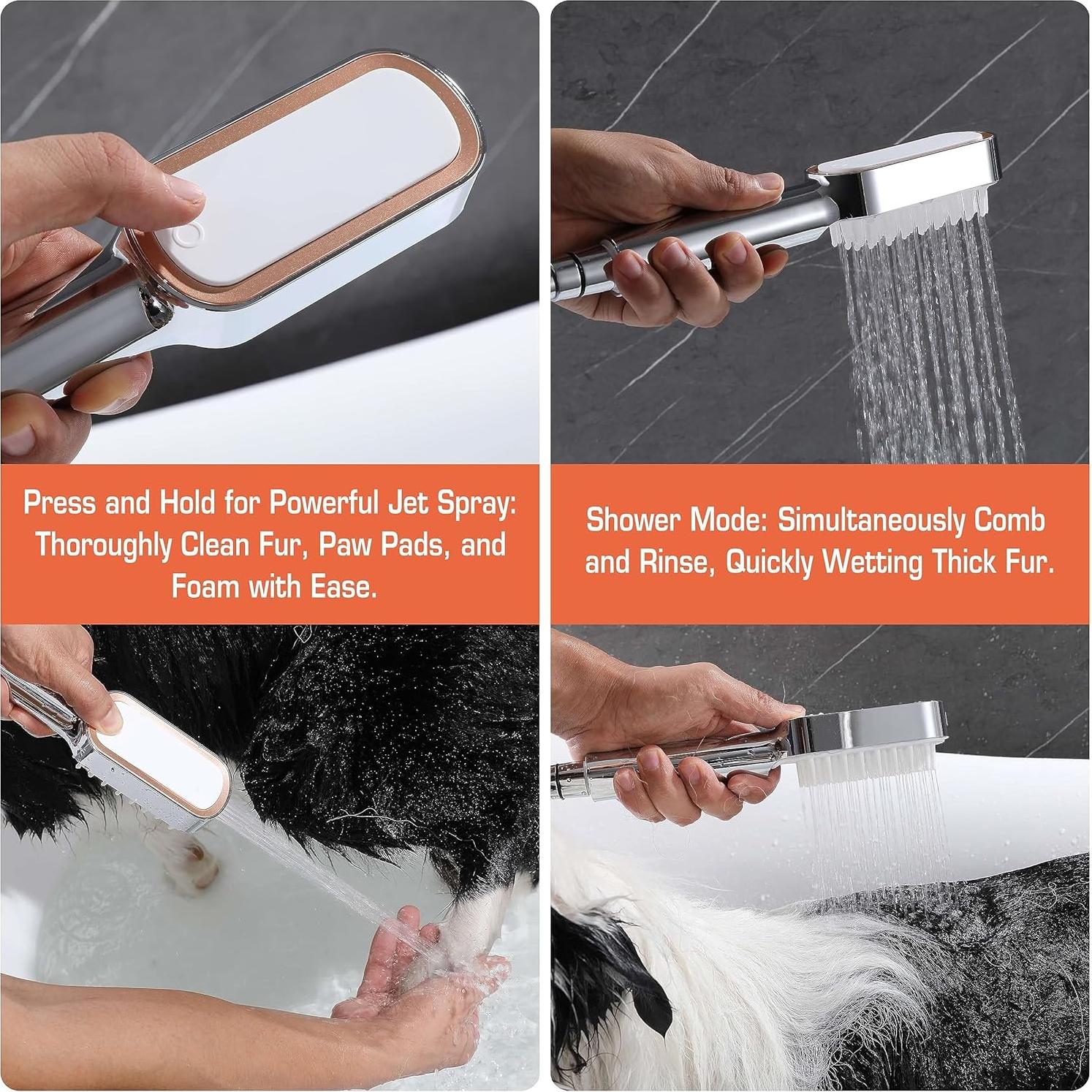 Press and Hold for Powerful Jet Spray: Thoroughly Clean Fur, Paw Pads, and Foam with Ease.

Shower Mode: Simultaneously Comb and Rinse, Quickly Wetting Thick Fur.