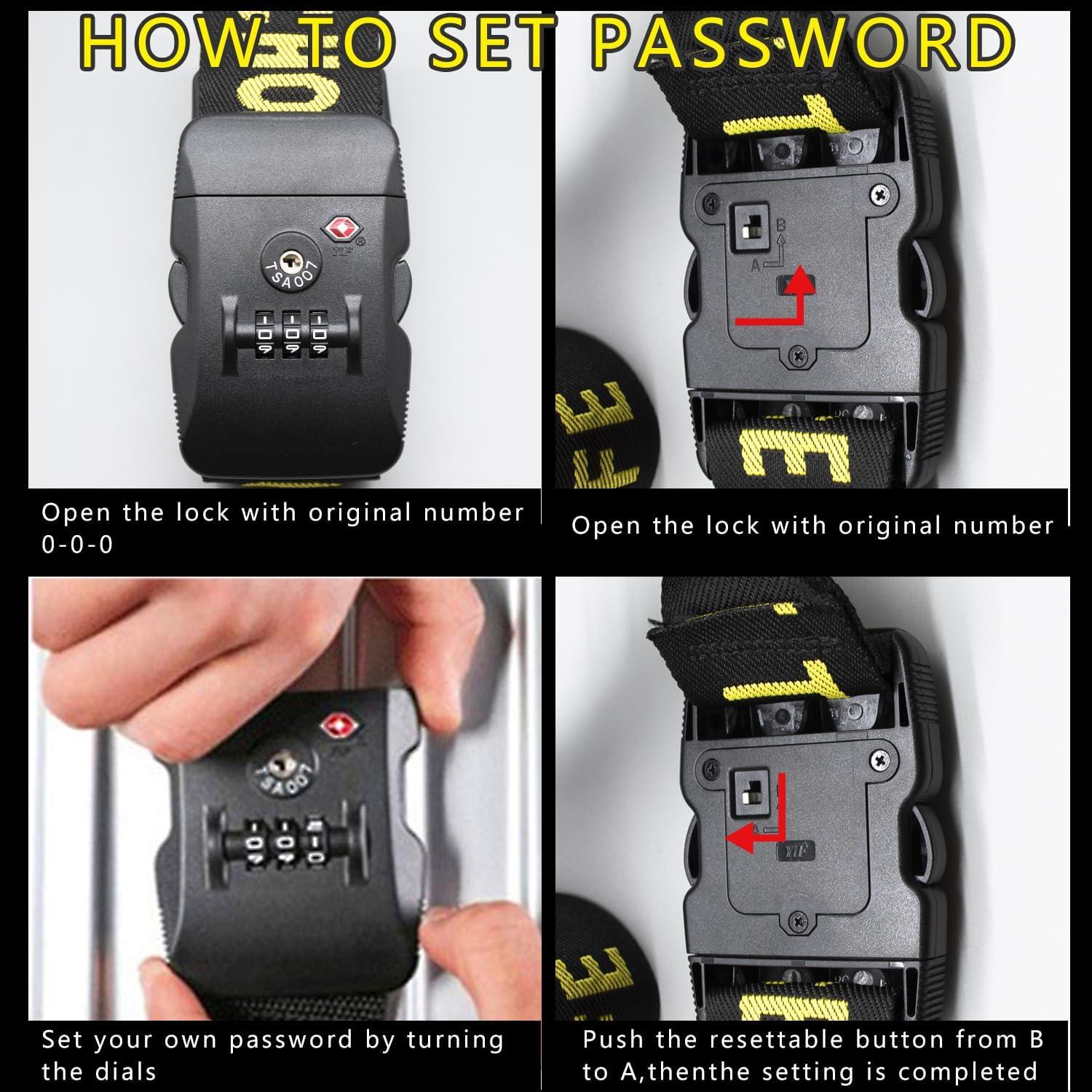 HOW TO SET PASSWORD

TSA007

Open the lock with original number 0-0-0

B
A

Open the lock with original number

TSA007

Set your own password by turning the dials

Push the resettable button from B to A,thenthe setting is completed