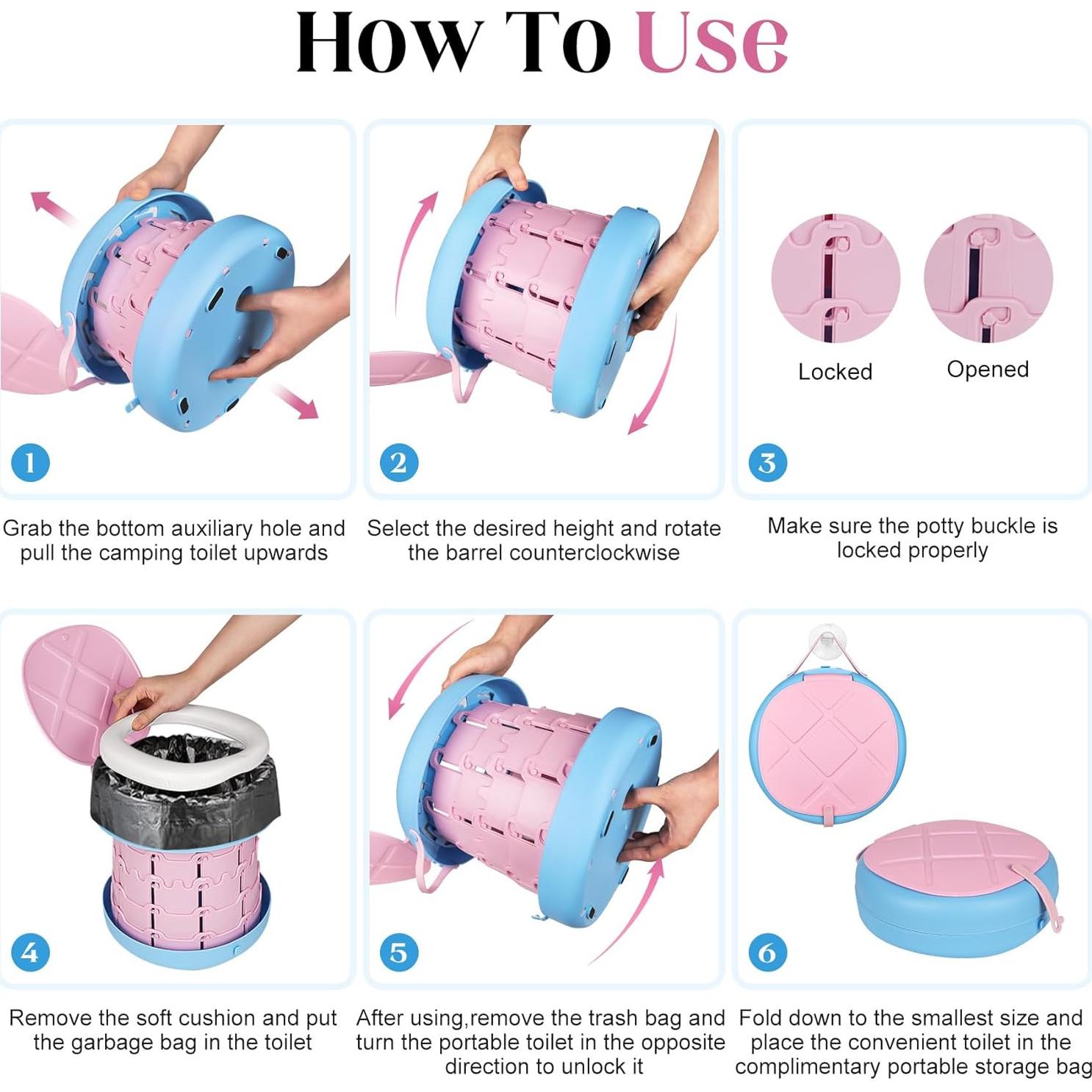 How To Use

1

Grab the bottom auxiliary hole and pull the camping toilet upwards

2

Select the desired height and rotate the barrel counterclockwise

Locked Opened

3

Make sure the potty buckle is locked properly

4

Remove the soft cushion and put the garbage bag in the toilet

5

After using,remove the trash bag and turn the portable toilet in the opposite direction to unlock it

6

Fold down to the smallest size and place the convenient toilet in the complimentary portable storage bag