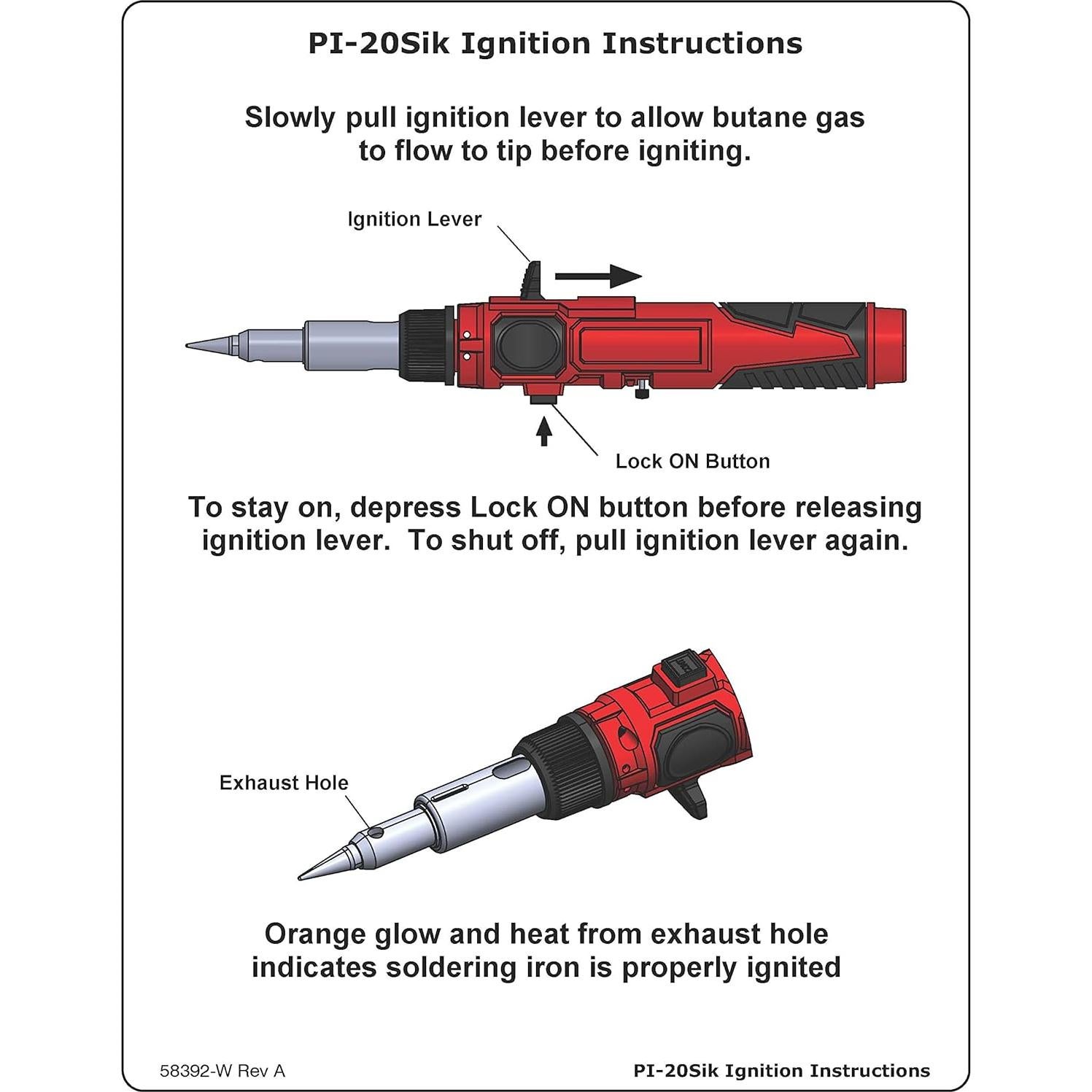 PI-20Sik Ignition Instructions

Slowly pull ignition lever to allow butane gas to flow to tip before igniting.

Ignition Lever

Lock ON Button

To stay on, depress Lock ON button before releasing ignition lever.  To shut off, pull ignition lever again.

Exhaust Hole

Orange glow and heat from exhaust hole indicates soldering iron is properly ignited

58392-W Rev A

PI-20Sik Ignition Instructions