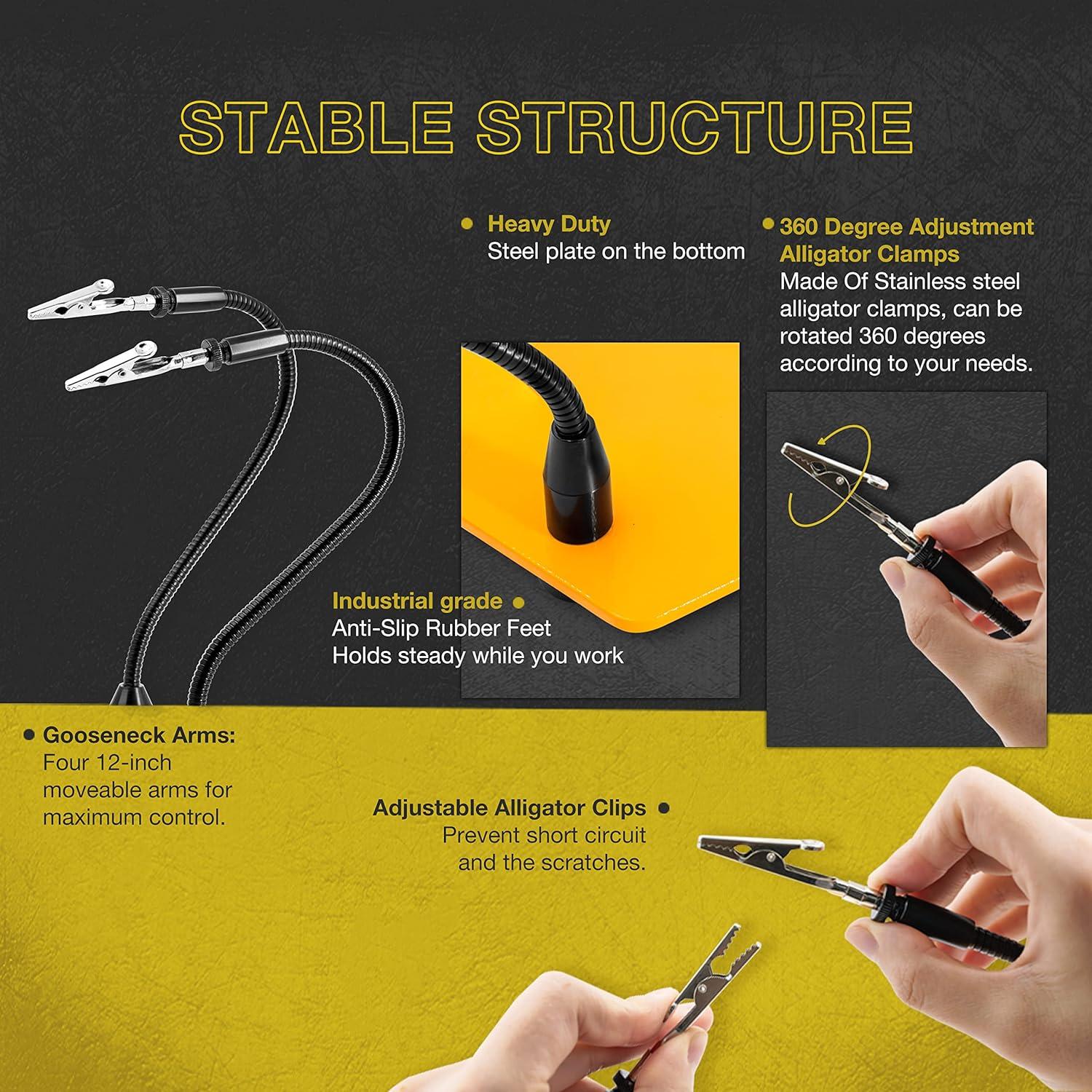 STABLE STRUCTURE

Heavy Duty
Steel plate on the bottom

360 Degree Adjustment Alligator Clamps
Made Of Stainless steel alligator clamps, can be rotated 360 degrees according to your needs.

Industrial grade
Anti-Slip Rubber Feet
Holds steady while you work

Gooseneck Arms:
Four 12-inch moveable arms for maximum control.

Adjustable Alligator Clips
Prevent short circuit and the scratches.