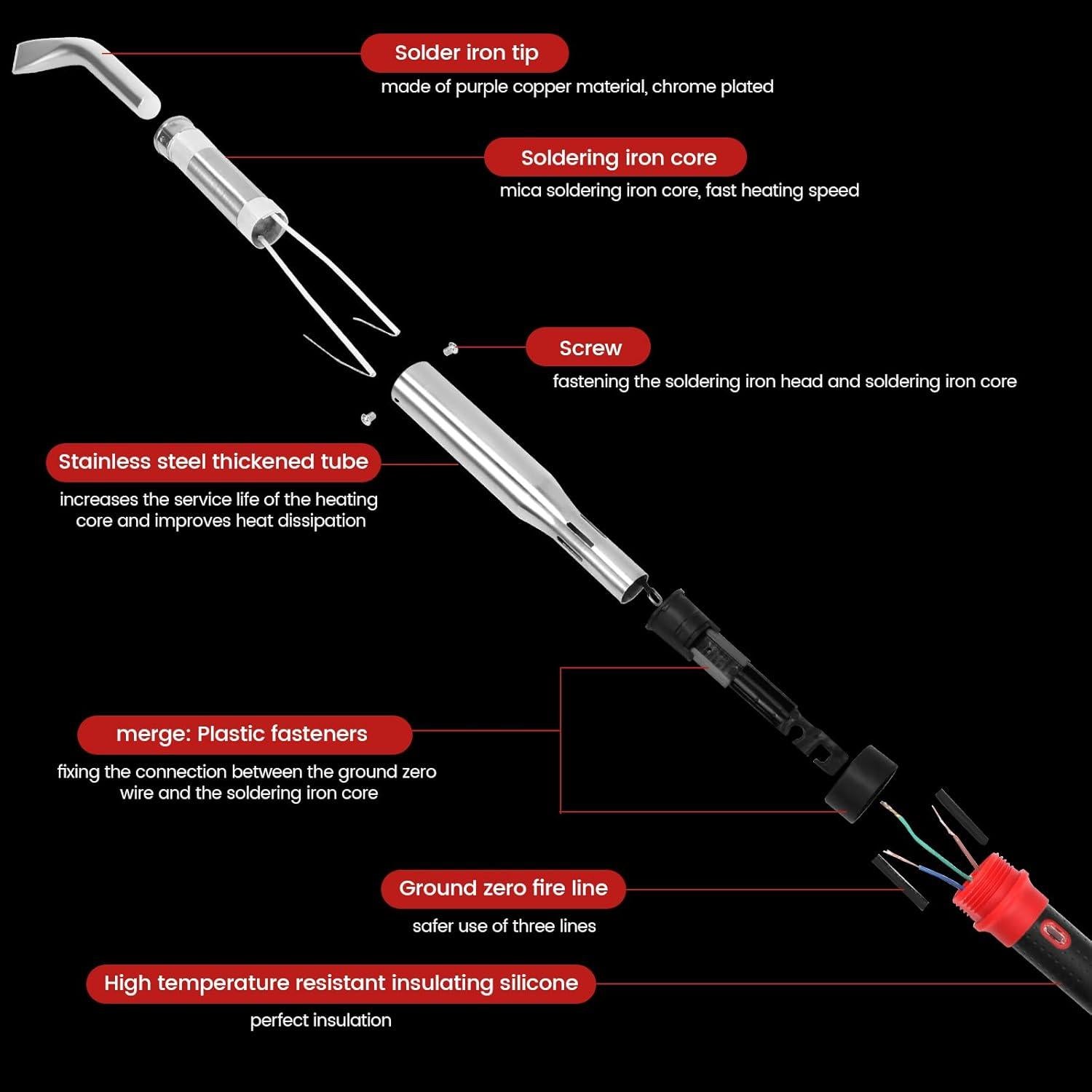 Solder iron tip
made of purple copper material, chrome plated

Soldering iron core
mica soldering iron core, fast heating speed

Screw
fastening the soldering iron head and soldering iron core

Stainless steel thickened tube
increases the service life of the heating core and improves heat dissipation

merge: Plastic fasteners
fixing the connection between the ground zero wire and the soldering iron core

Ground zero fire line
safer use of three lines

High temperature resistant insulating silicone
perfect insulation