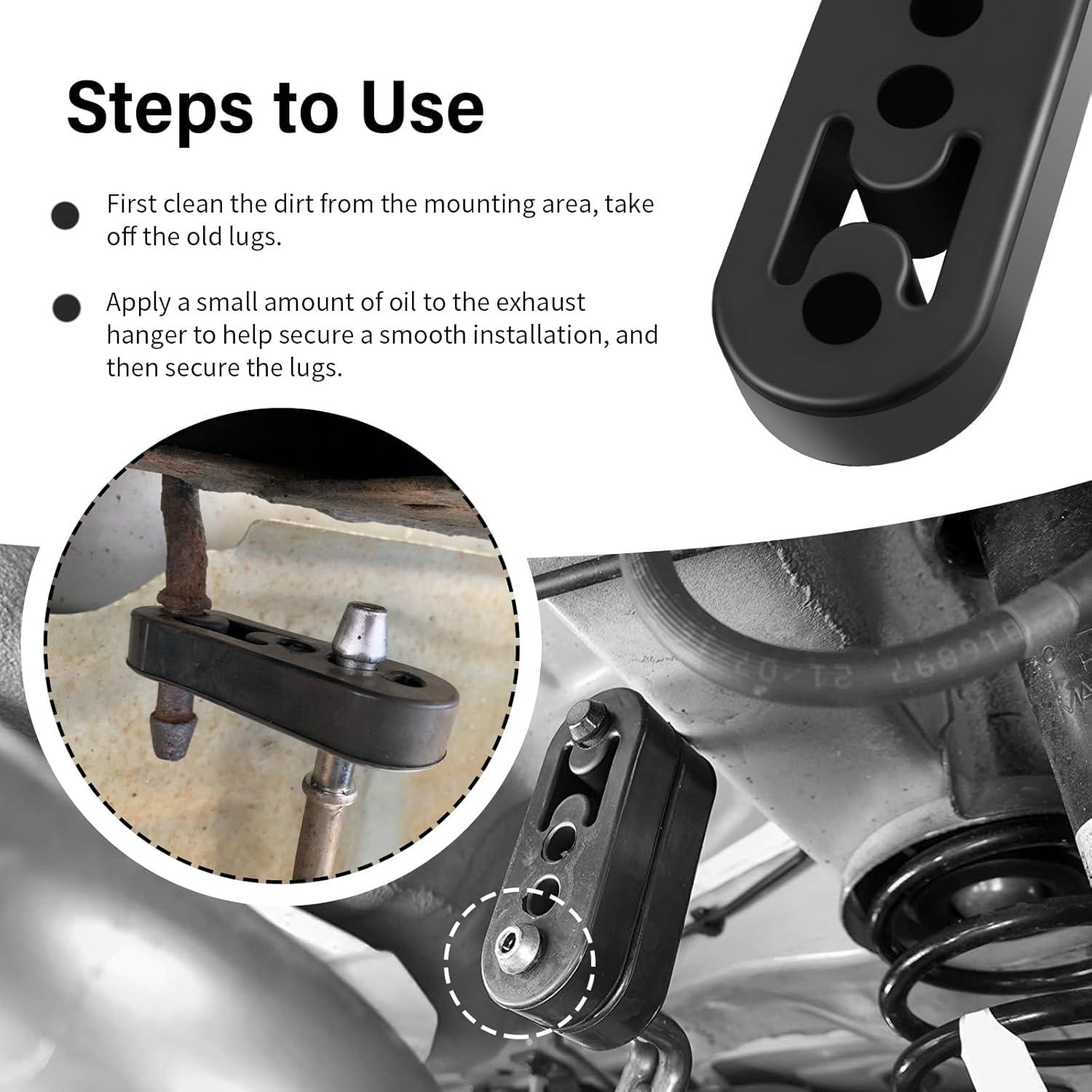 Steps to Use

First clean the dirt from the mounting area, take off the old lugs.

Apply a small amount of oil to the exhaust hanger to help secure a smooth installation, and then secure the lugs.