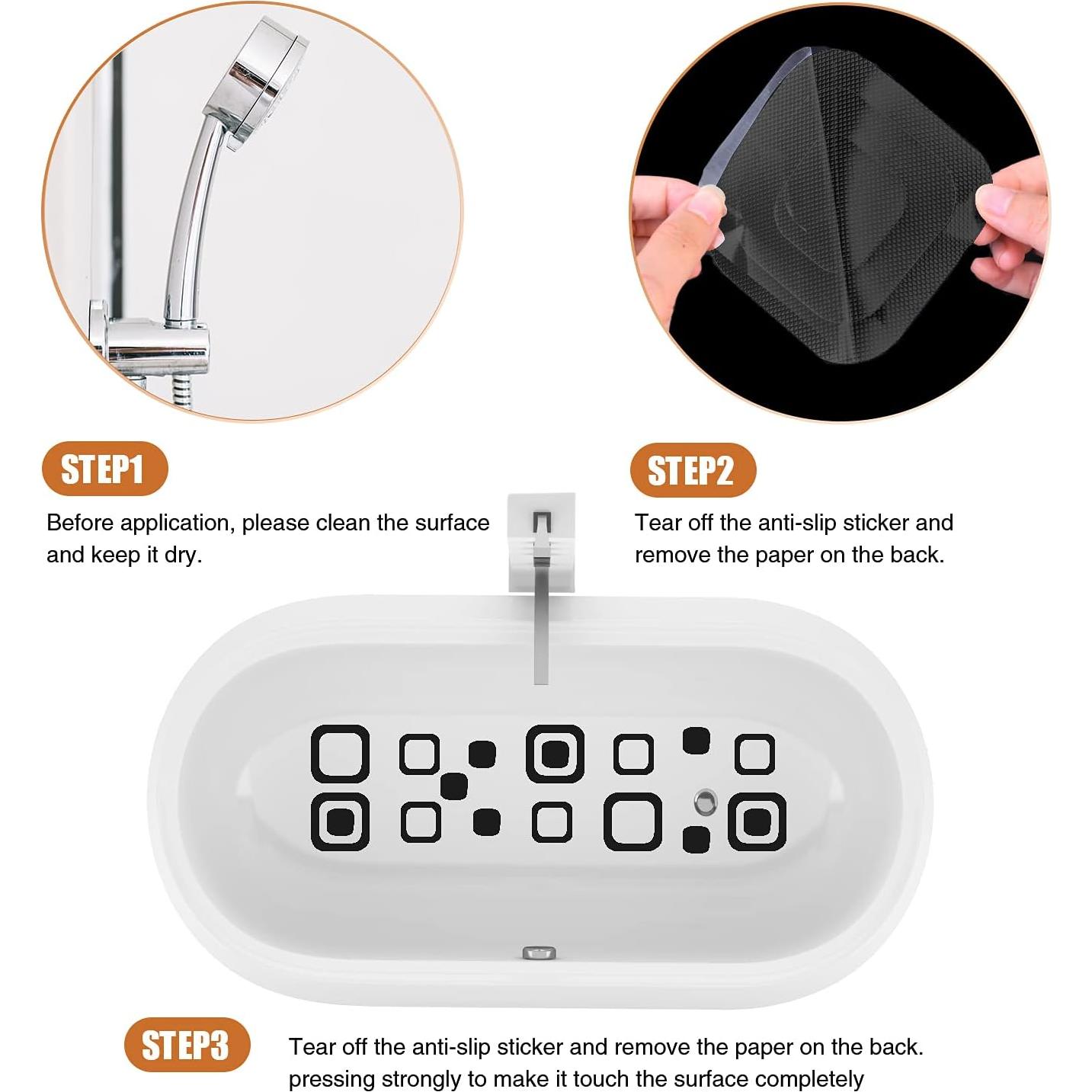 STEP1

Before application, please clean the surface and keep it dry.

STEP2

Tear off the anti-slip sticker and remove the paper on the back.

STEP3

Tear off the anti-slip sticker and remove the paper on the back. pressing strongly to make it touch the surface completely