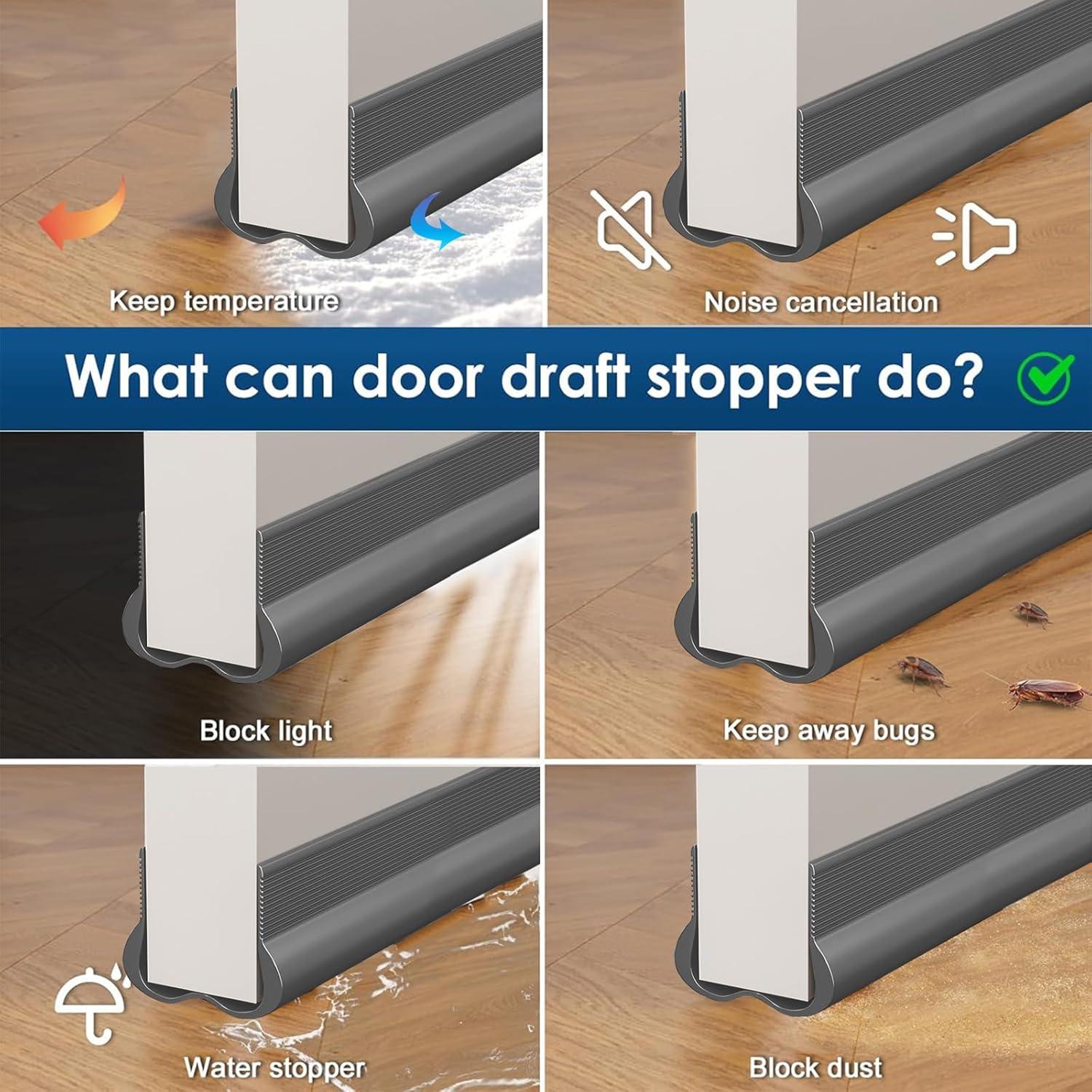 Keep temperature

Noise cancellation

What can door draft stopper do?

Block light

Keep away bugs

Water stopper

Block dust