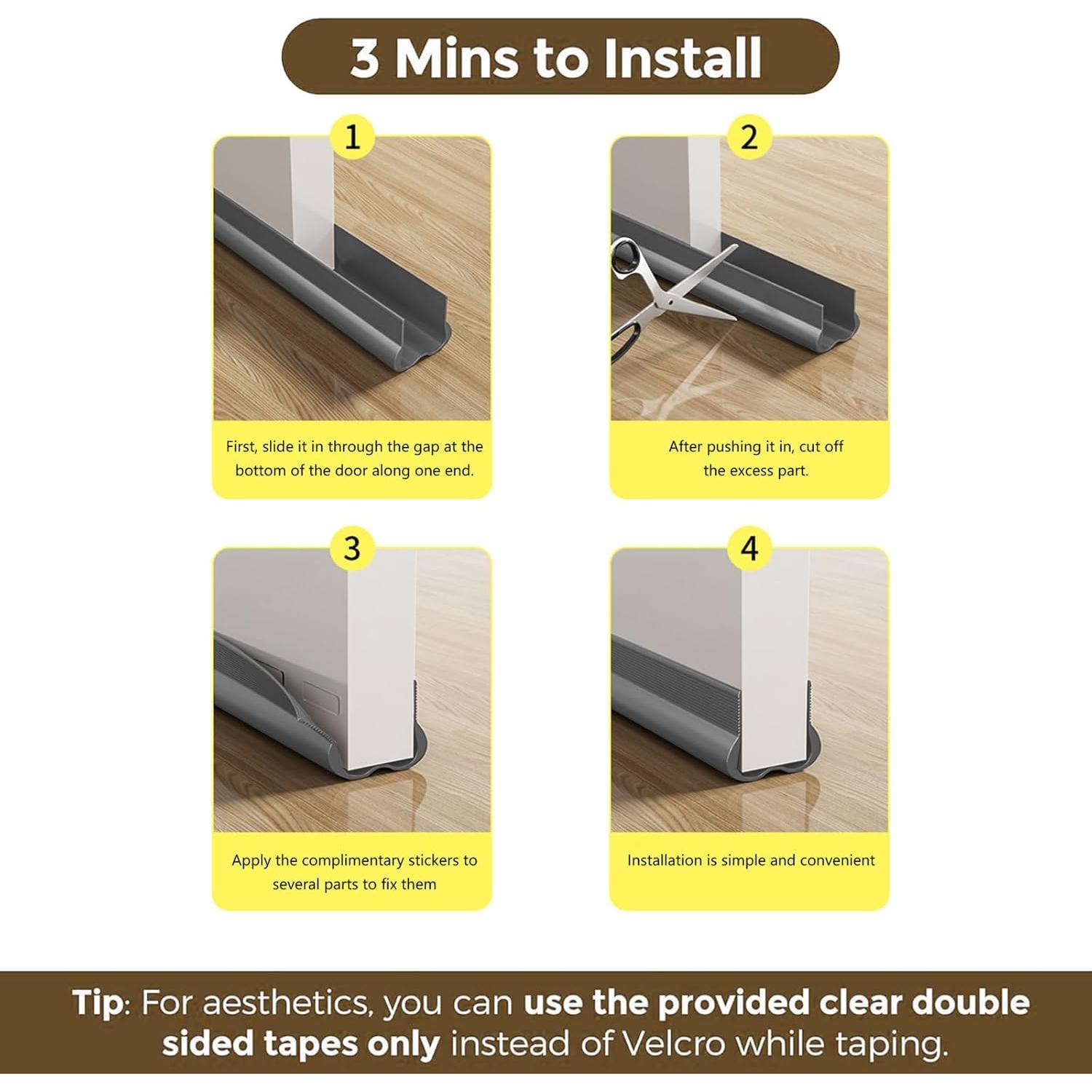 3 Mins to Install

1

First, slide it in through the gap at the bottom of the door along one end.

2

After pushing it in, cut off the excess part.

3

Apply the complimentary stickers to several parts to fix them

4

Installation is simple and convenient

Tip: For aesthetics, you can use the provided clear double sided tapes only instead of Velcro while taping.