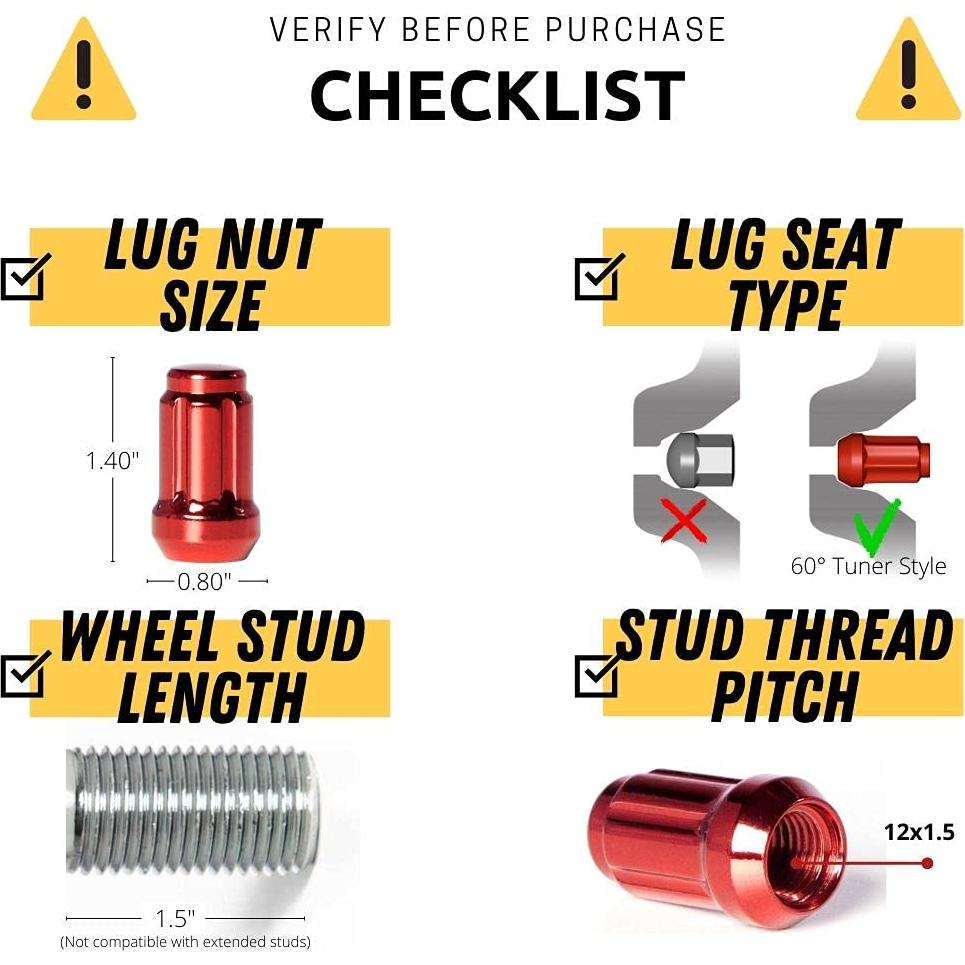 VERIFY BEFORE PURCHASE

CHECKLIST

LUG NUT SIZE

1.40"

0.80"

LUG SEAT TYPE

60° Tuner Style

WHEEL STUD LENGTH

1.5"

(Not compatible with extended studs)

STUD THREAD PITCH

12x1.5