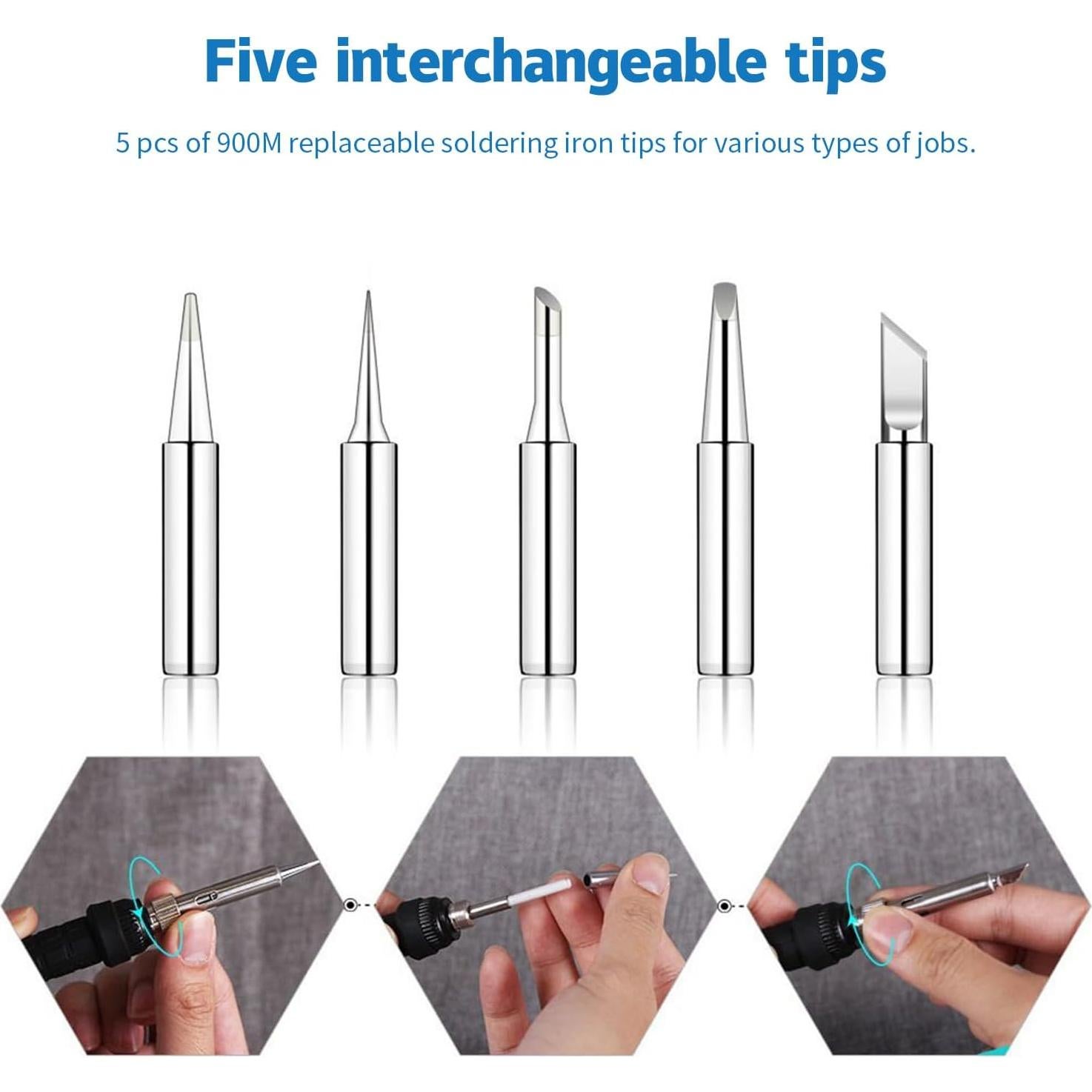 Five interchangeable tips

5 pcs of 900M replaceable soldering iron tips for various types of jobs.