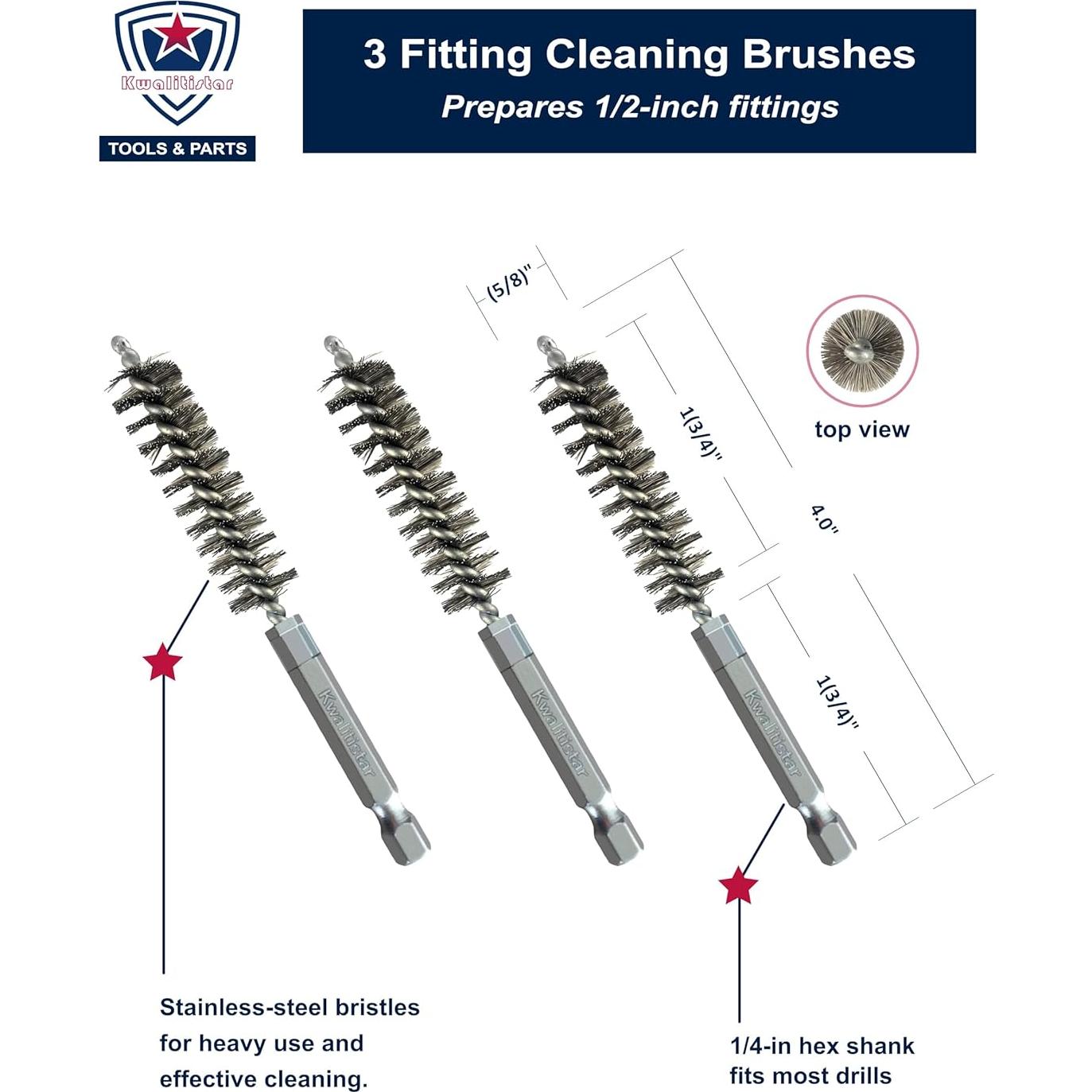 Kwalitistar
TOOLS & PARTS

3 Fitting Cleaning Brushes
Prepares 1/2-inch fittings

(5/8)"

1(3/4)"

4.0"

1(3/4)"

top view

Kwalitistar

Kwalitistar

Kwalitistar

Stainless-steel bristles for heavy use and effective cleaning.

1/4-in hex shank fits most drills