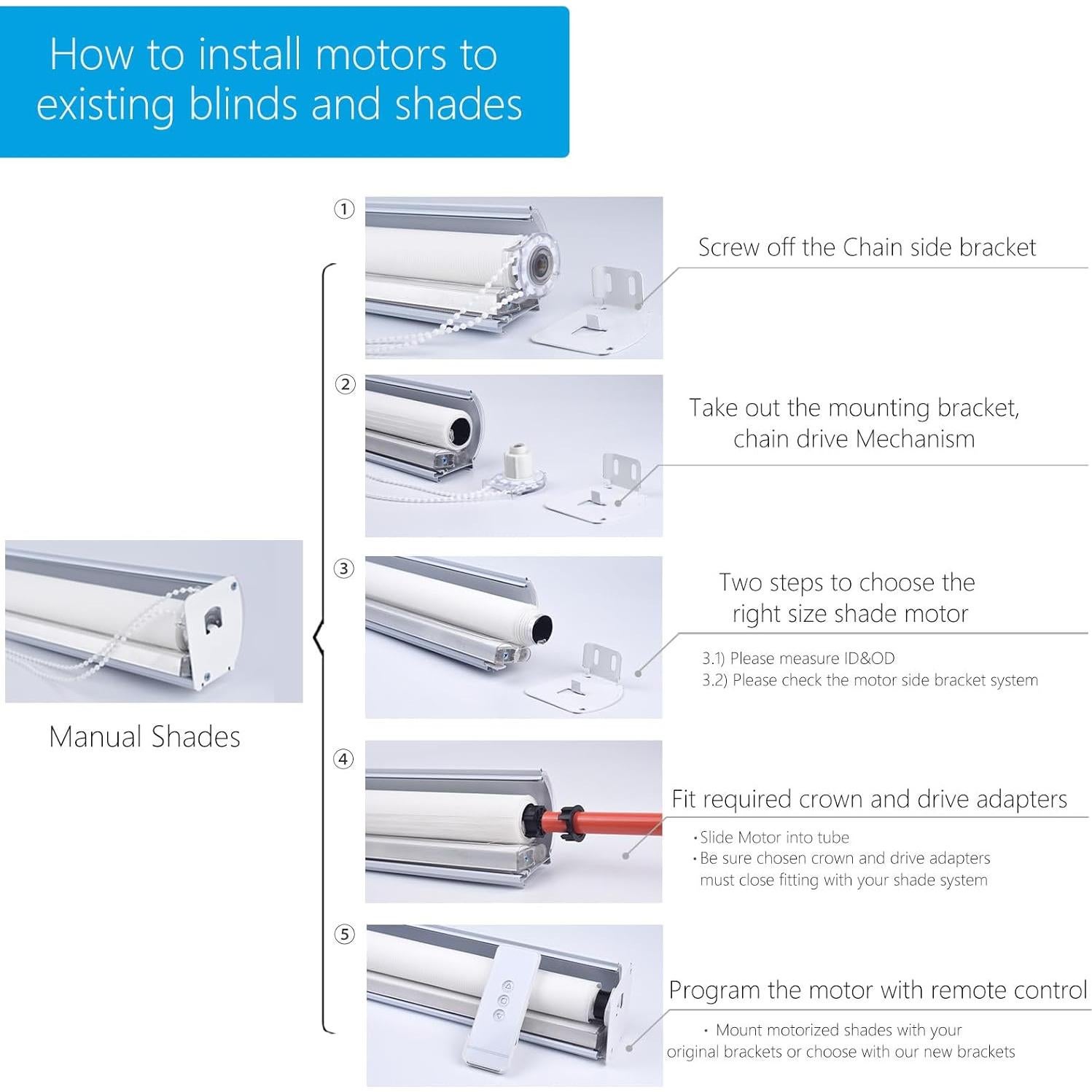 How to install motors to existing blinds and shades

Manual Shades

①

Screw off the Chain side bracket

②

Take out the mounting bracket, chain drive Mechanism

③

Two steps to choose the right size shade motor

3.1) Please measure ID&OD
3.2) Please check the motor side bracket system

④

Fit required crown and drive adapters

• Slide Motor into tube
• Be sure chosen crown and drive adapters must close fitting with your shade system

⑤

Program the motor with remote control

• Mount motorized shades with your original brackets or choose with our new brackets