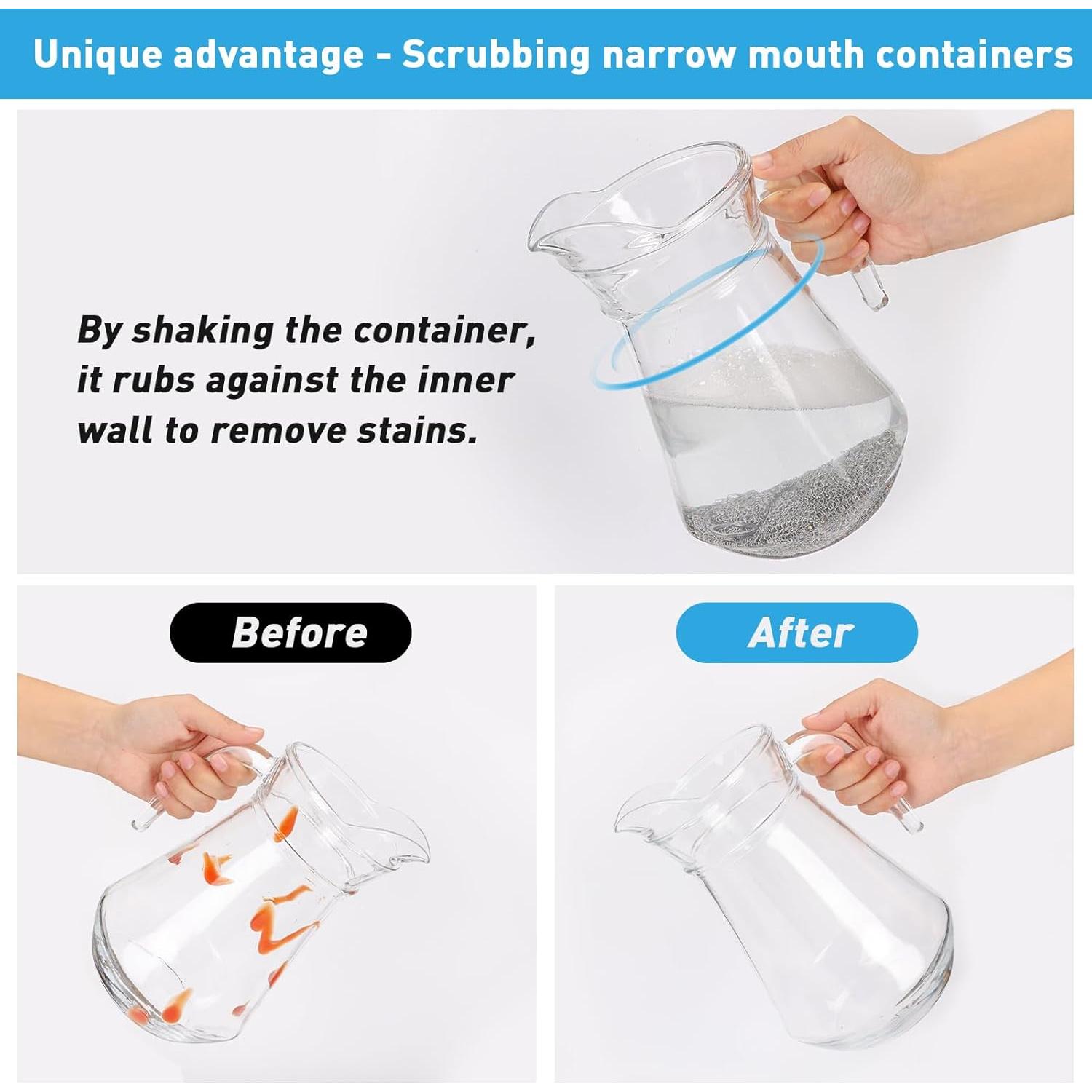 Unique advantage - Scrubbing narrow mouth containers

By shaking the container, it rubs against the inner wall to remove stains.

Before

After