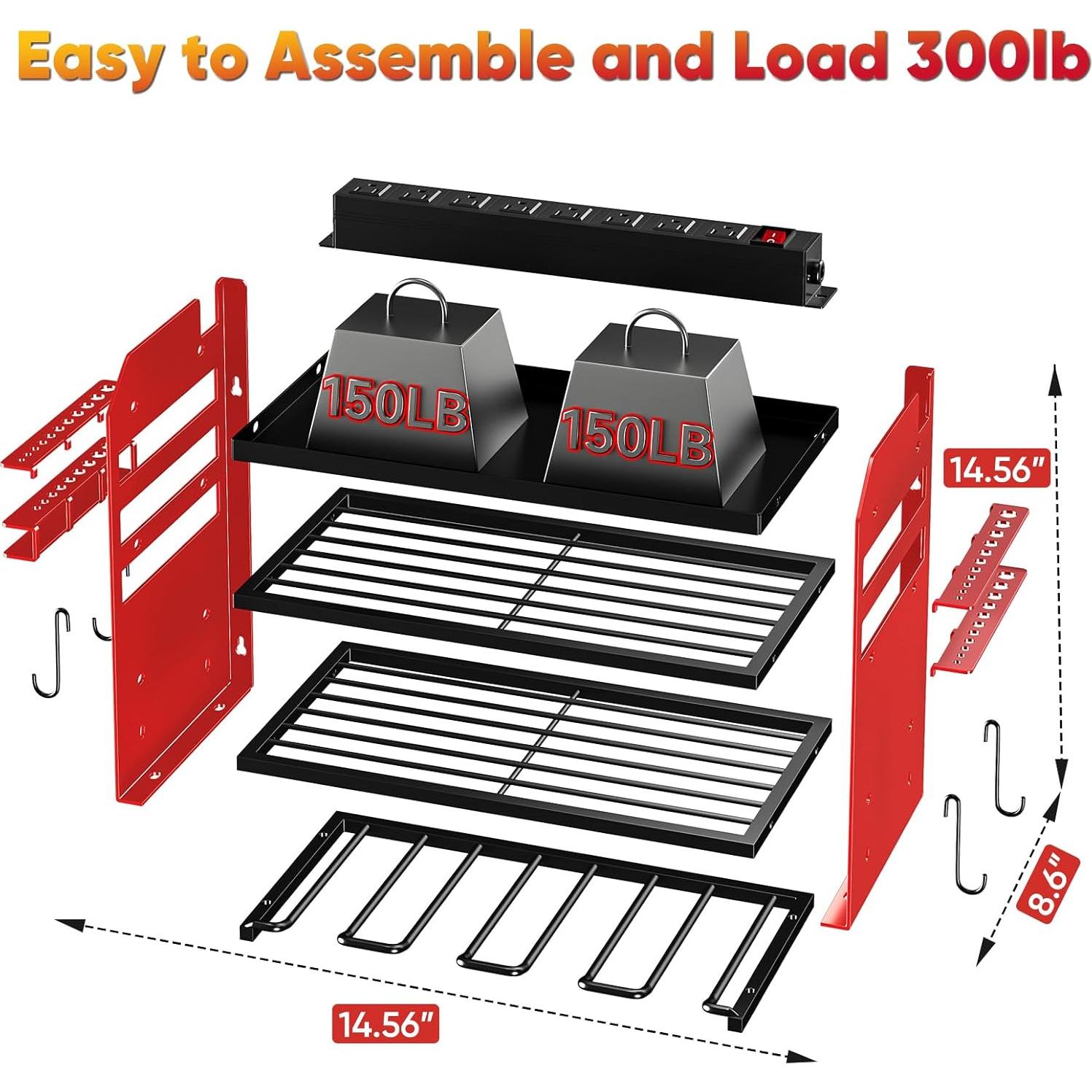 Easy to Assemble and Load 300lb

150LB

150LB

14.56"

8.6"

14.56"