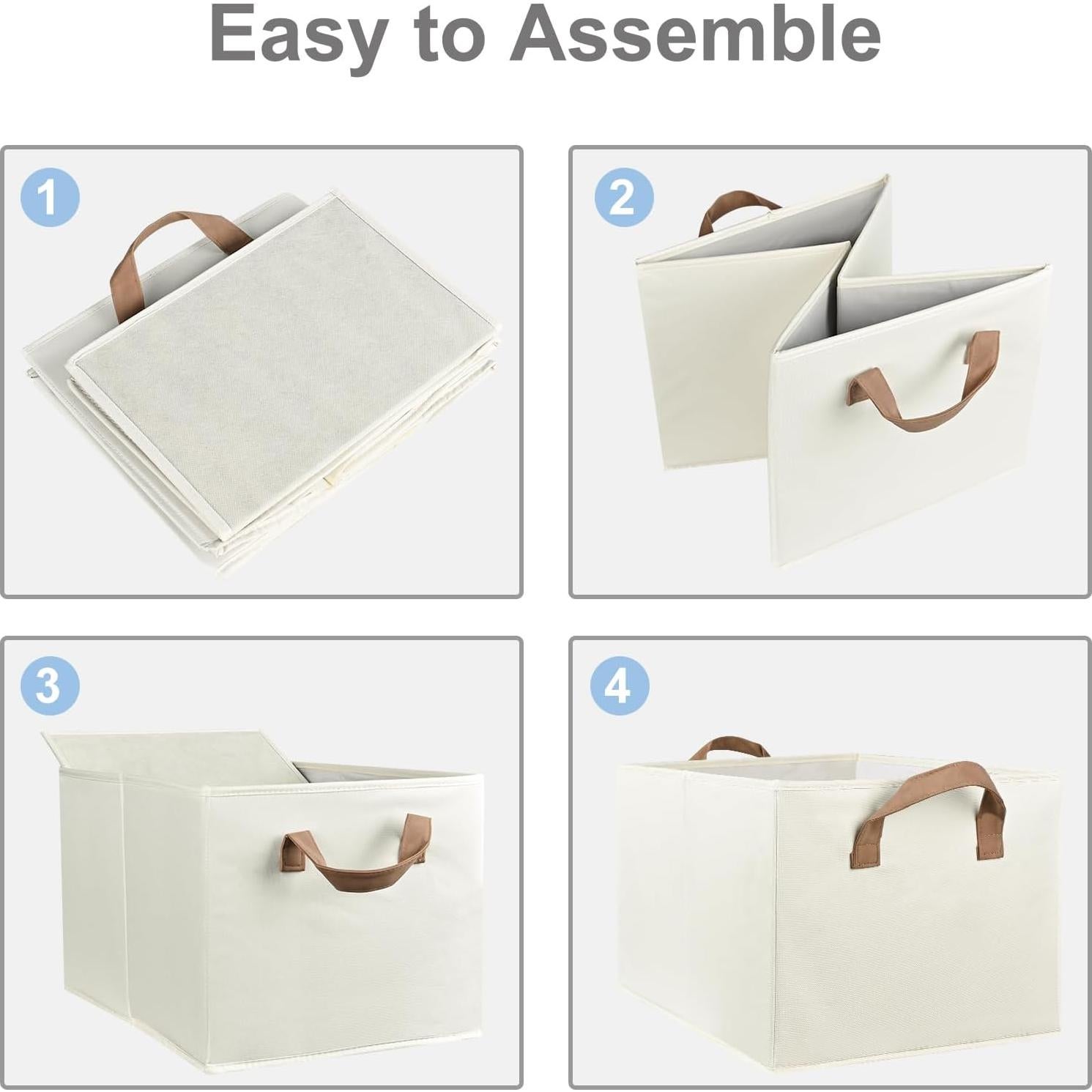 Easy to Assemble

1

2

3

4