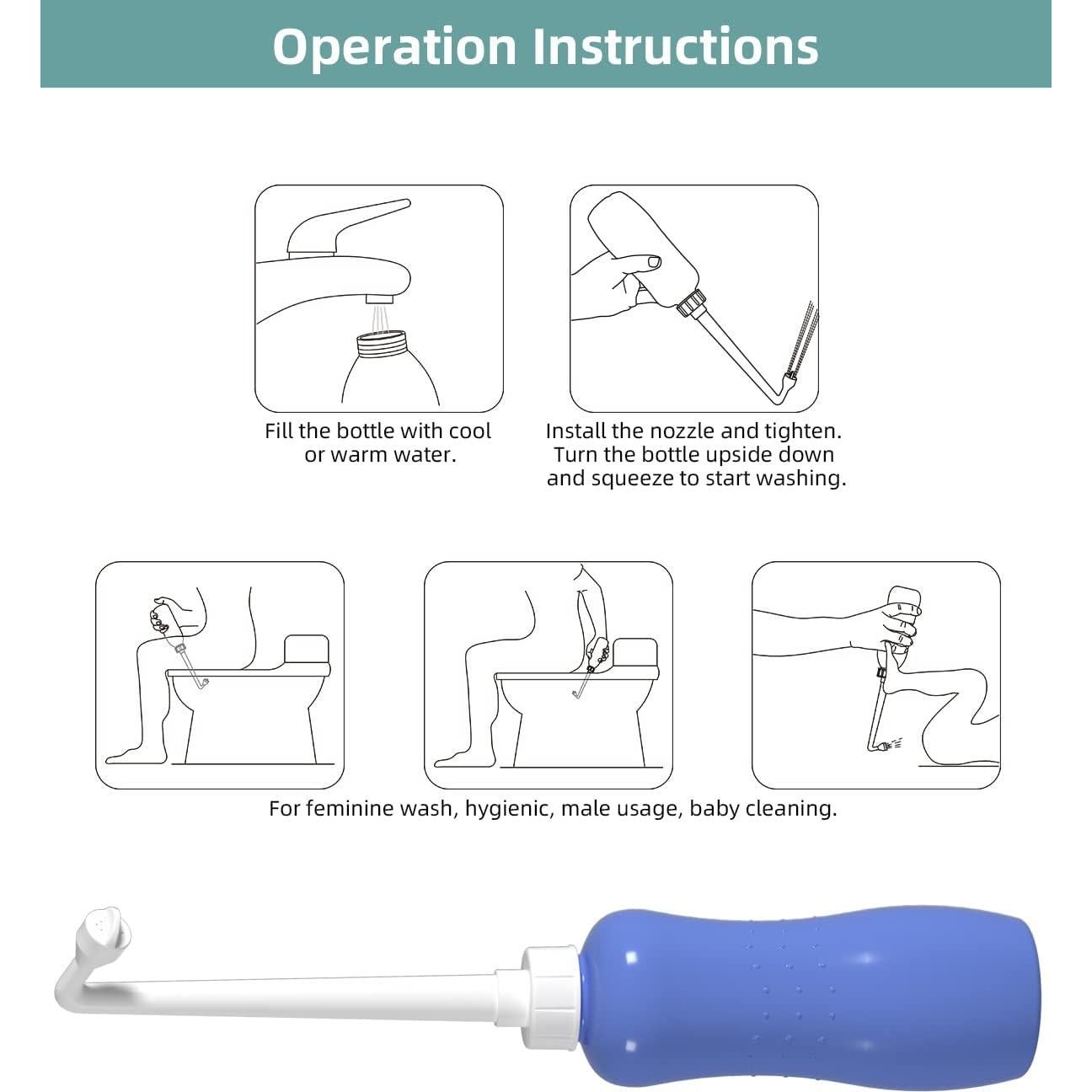 Operation Instructions

Fill the bottle with cool or warm water.

Install the nozzle and tighten. Turn the bottle upside down and squeeze to start washing.

For feminine wash, hygienic, male usage, baby cleaning.