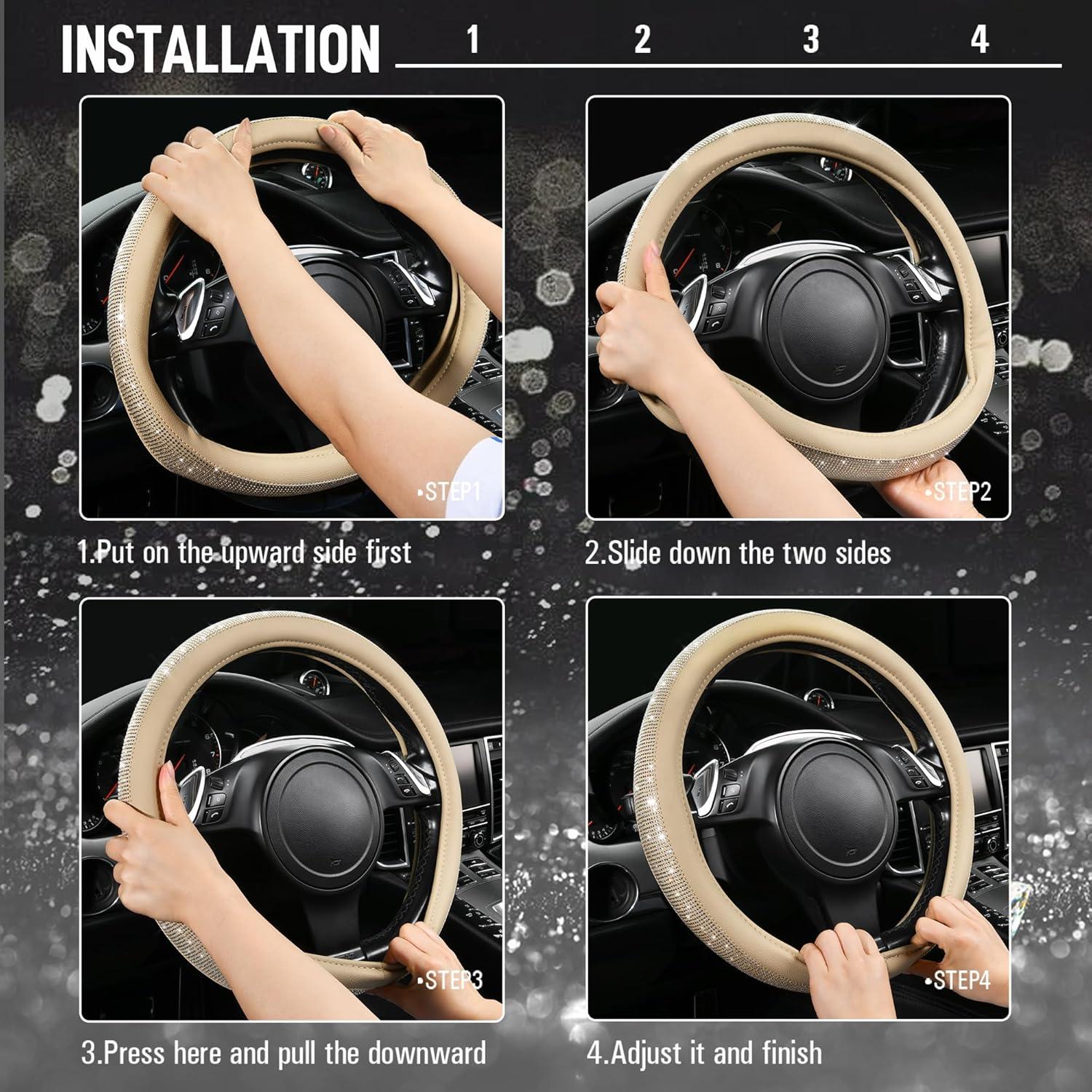 INSTALLATION 1 2 3 4

•STEP1

1.Put on the upward side first

•STEP2

2.Slide down the two sides

•STEP3

3.Press here and pull the downward

•STEP4

4.Adjust it and finish