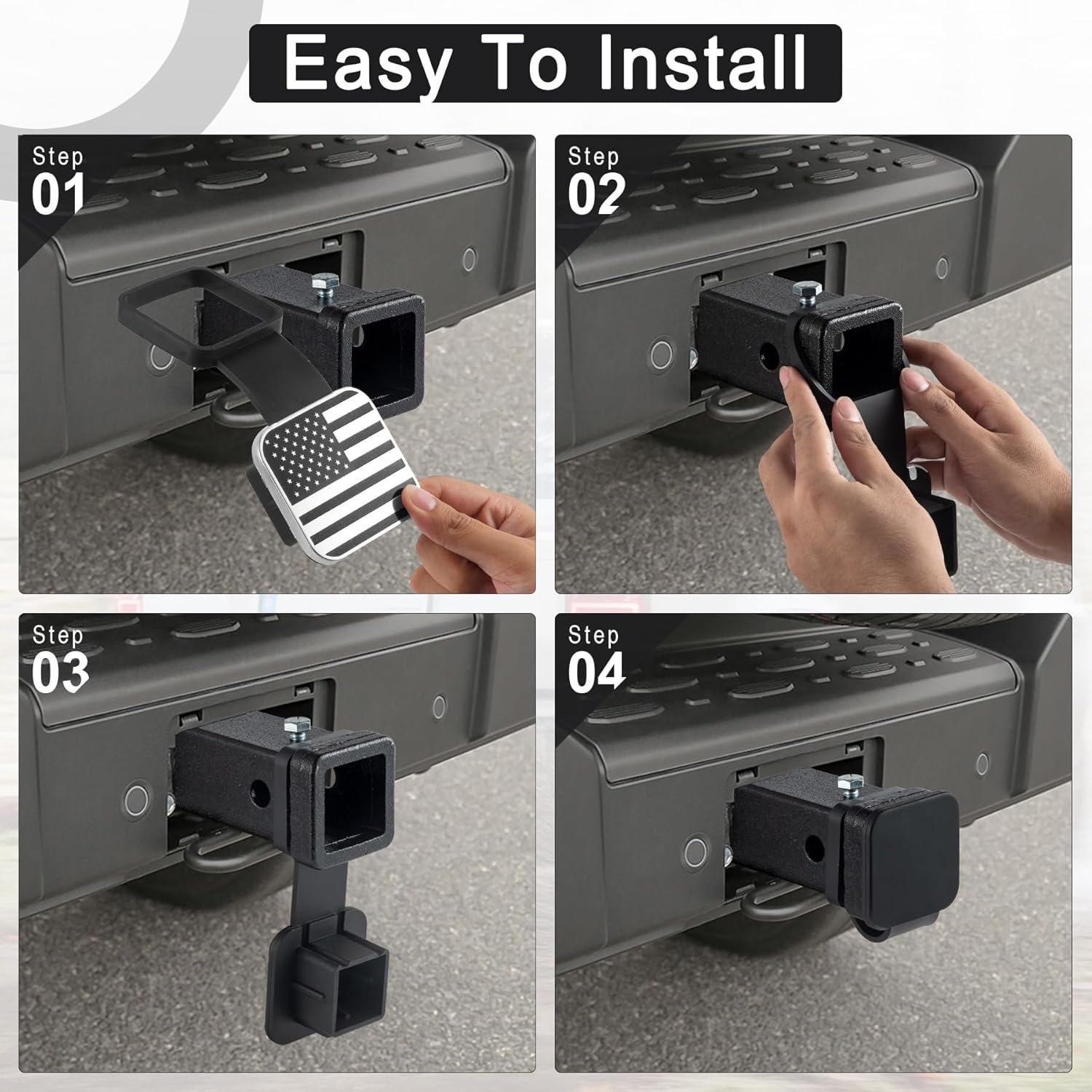 Easy To Install

Step
01

Step
02

Step
03

Step
04