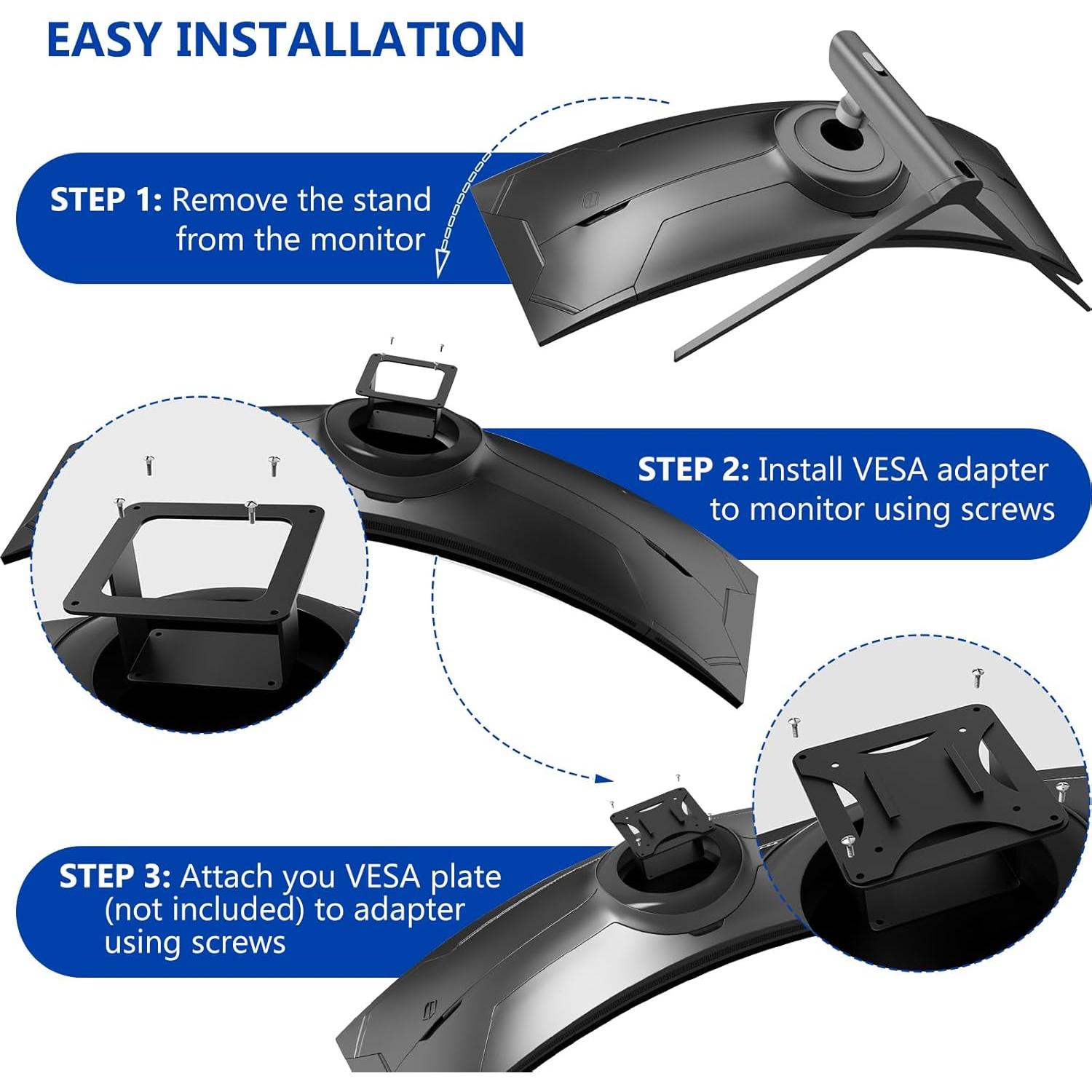 EASY INSTALLATION

STEP 1: Remove the stand from the monitor

STEP 2: Install VESA adapter to monitor using screws

STEP 3: Attach you VESA plate (not included) to adapter using screws