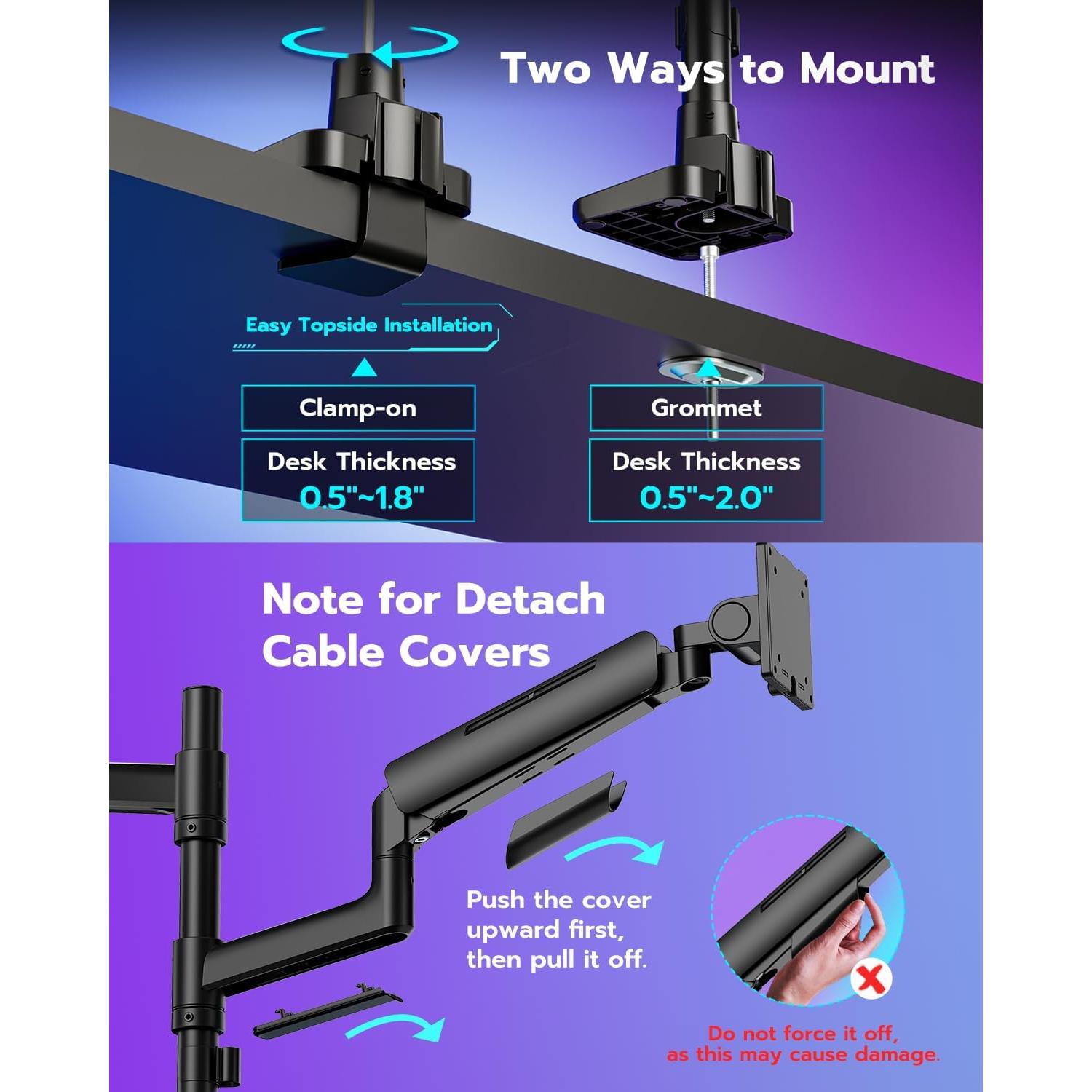 Two Ways to Mount

Easy Topside Installation

Clamp-on

Desk Thickness
0.5"~1.8"

Grommet

Desk Thickness
0.5"~2.0"

Note for Detach Cable Covers

Push the cover upward first, then pull it off.

Do not force it off, as this may cause damage.