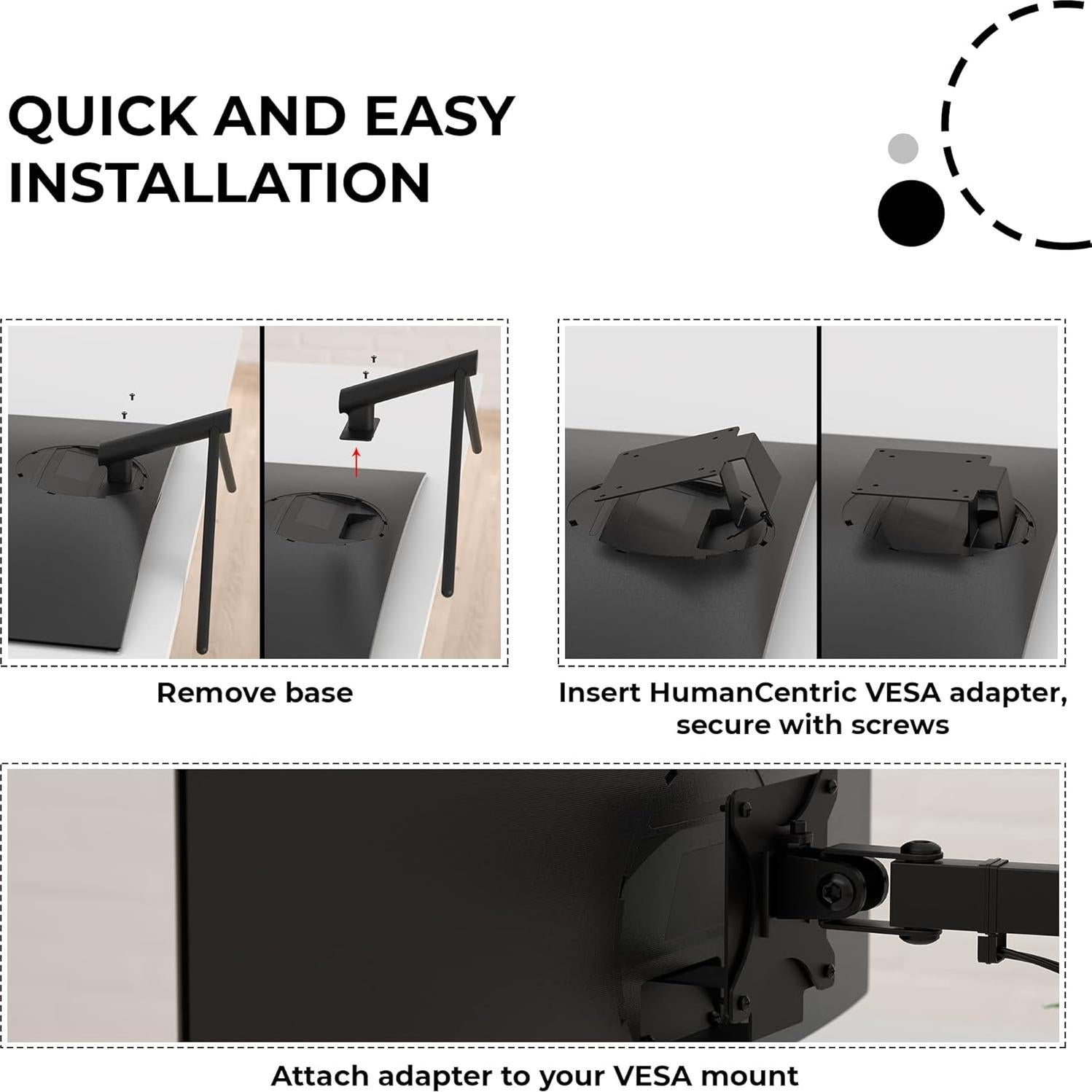 QUICK AND EASY INSTALLATION

Remove base

Insert HumanCentric VESA adapter, secure with screws

Attach adapter to your VESA mount