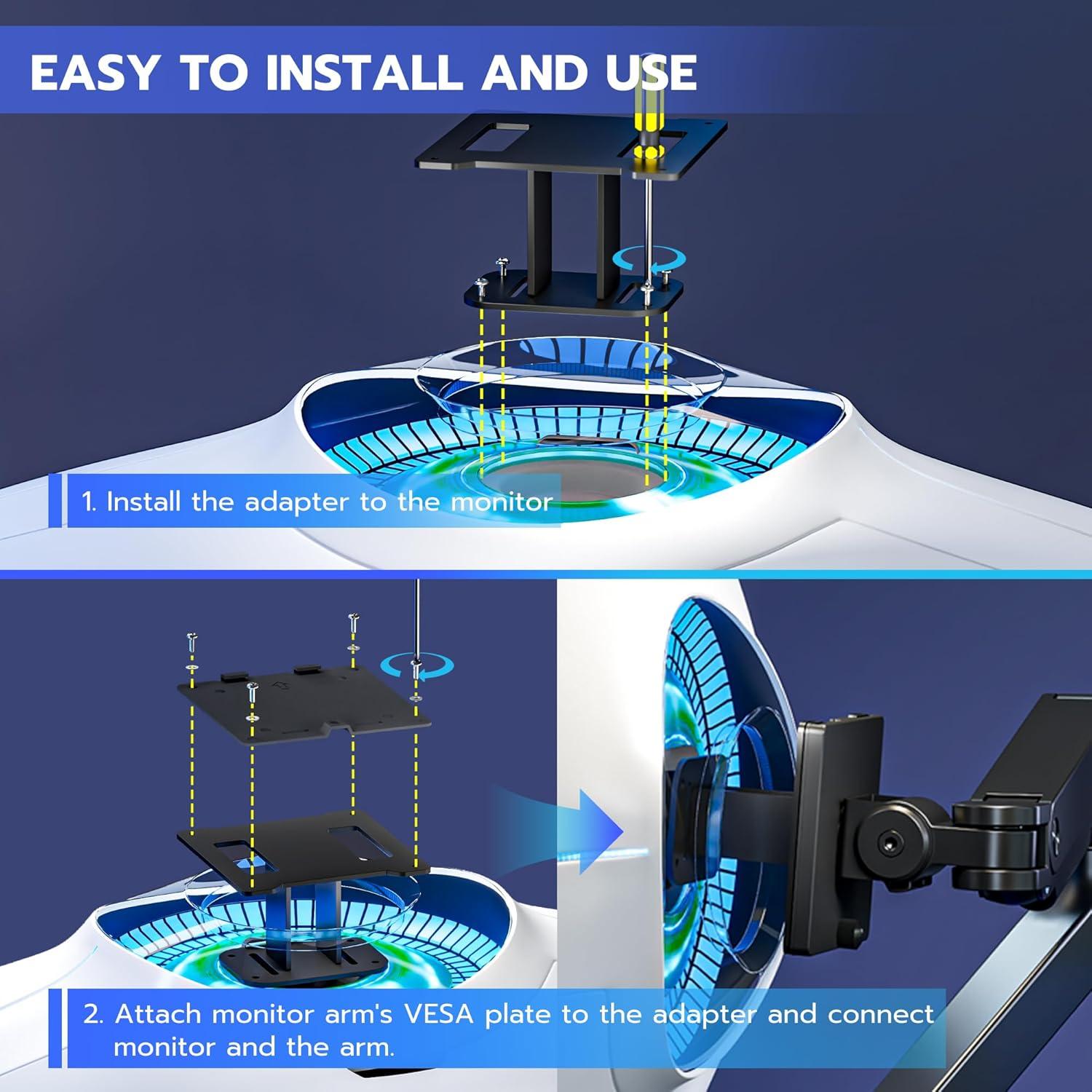 EASY TO INSTALL AND USE

1. Install the adapter to the monitor

2. Attach monitor arm's VESA plate to the adapter and connect monitor and the arm.