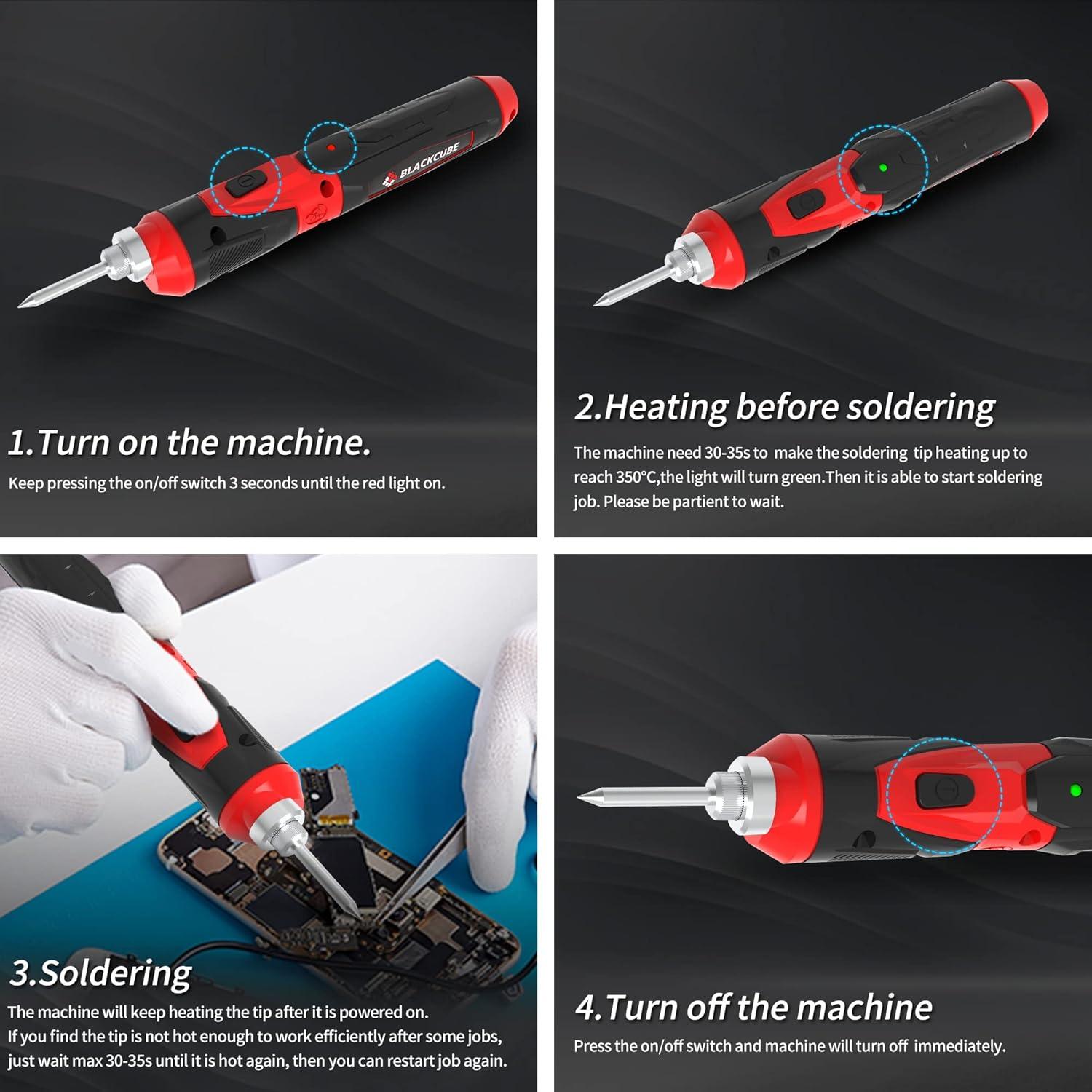 BLACKCUBE

1.Turn on the machine.

Keep pressing the on/off switch 3 seconds until the red light on.

2.Heating before soldering

The machine need 30-35s to make the soldering tip heating up to reach 350°C,the light will turn green.Then it is able to start soldering job. Please be partient to wait.

3.Soldering

The machine will keep heating the tip after it is powered on.
If you find the tip is not hot enough to work efficiently after some jobs, just wait max 30-35s until it is hot again, then you can restart job again.

4.Turn off the machine

Press the on/off switch and machine will turn off immediately.