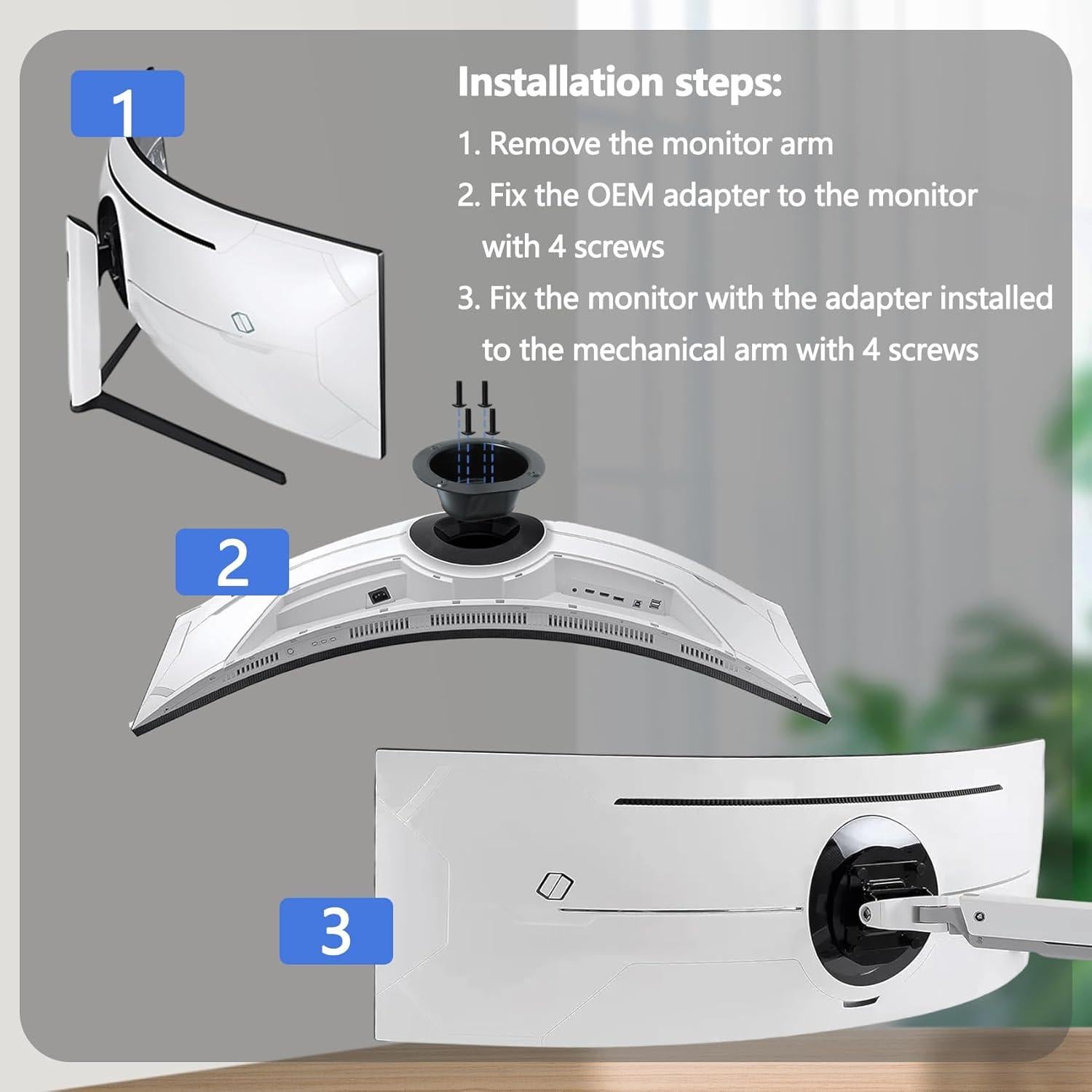 1

Installation steps:

1. Remove the monitor arm

2. Fix the OEM adapter to the monitor with 4 screws

3. Fix the monitor with the adapter installed to the mechanical arm with 4 screws

2

3