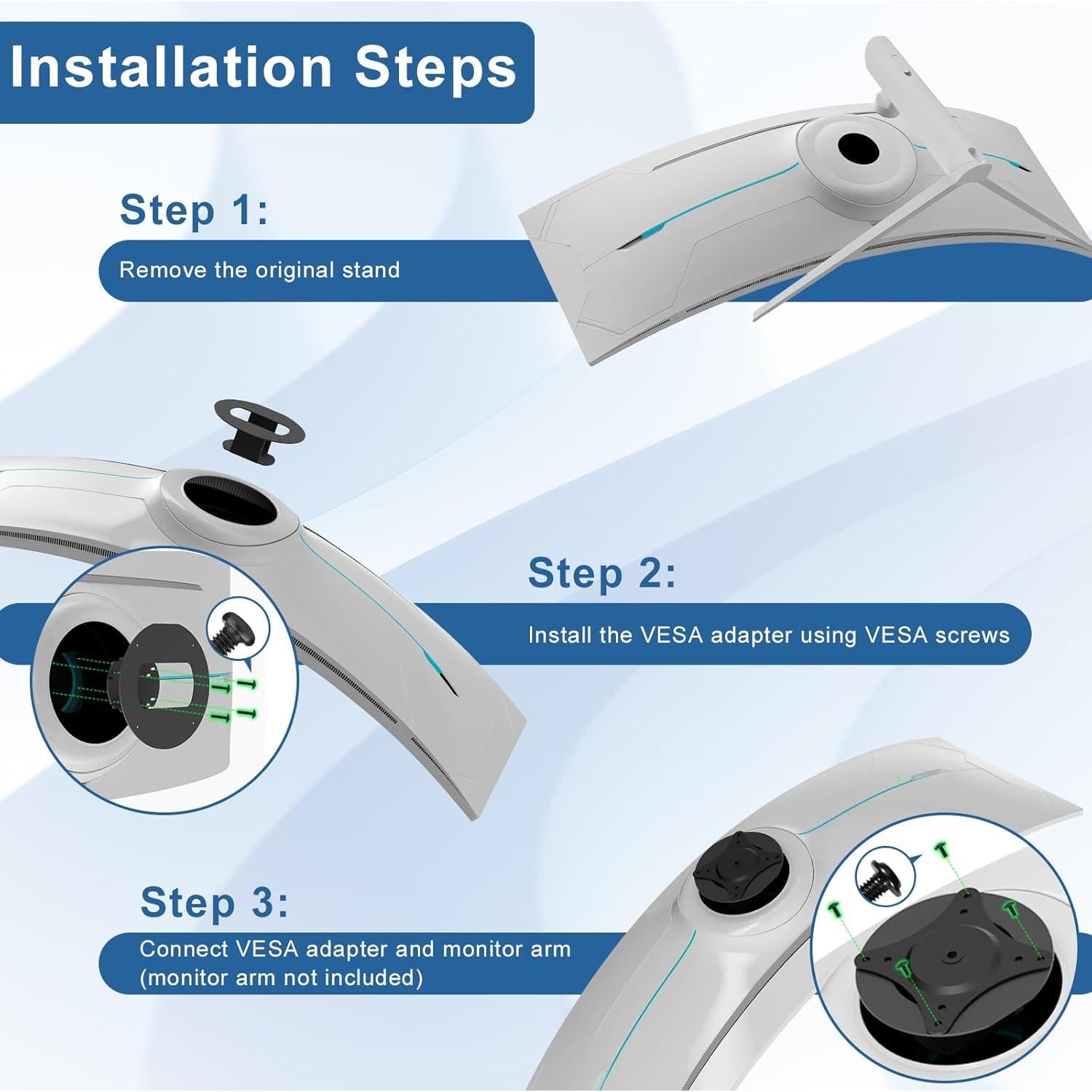 Installation Steps

Step 1:

Remove the original stand

Step 2:

Install the VESA adapter using VESA screws

Step 3:

Connect VESA adapter and monitor arm (monitor arm not included)