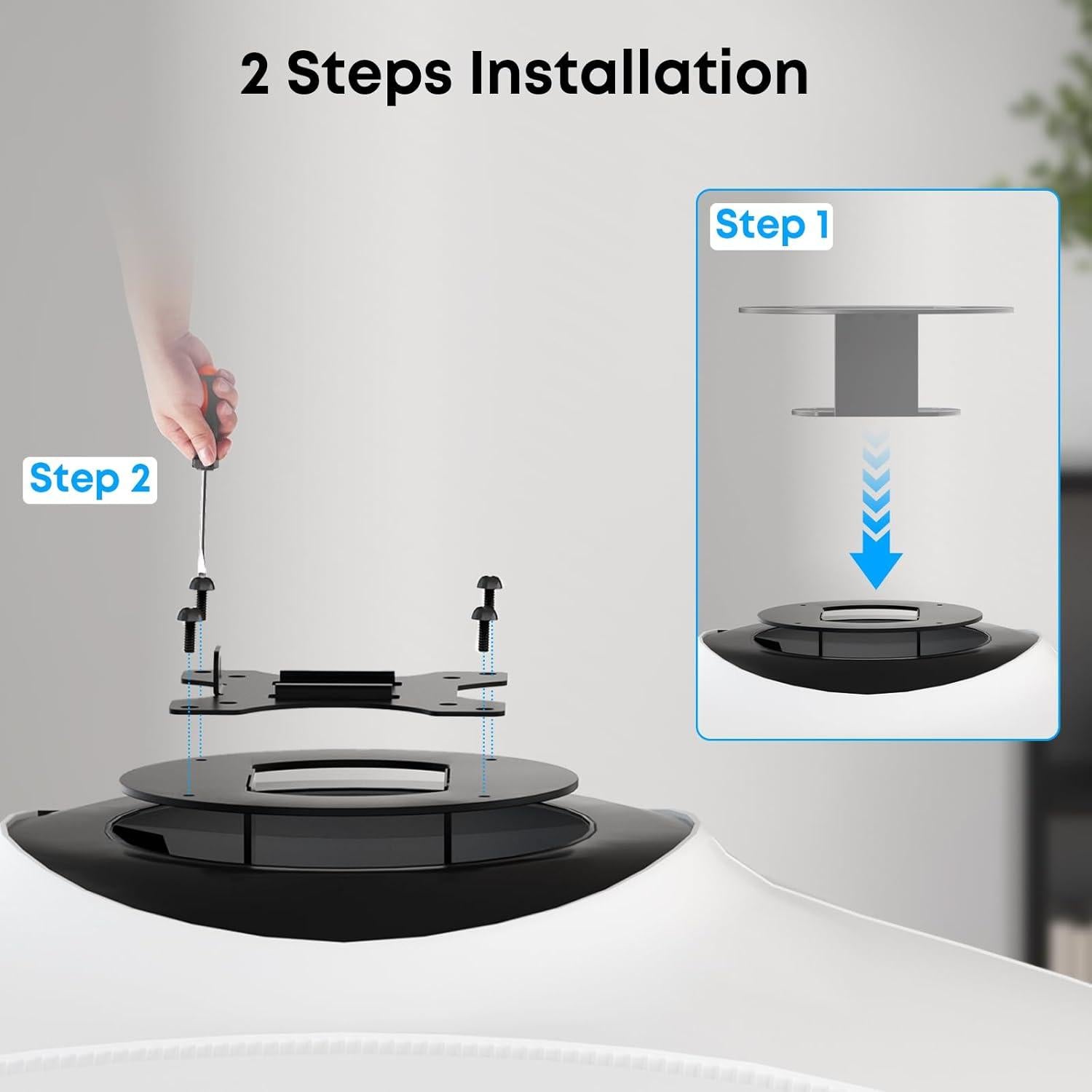 2 Steps Installation

Step 1

Step 2