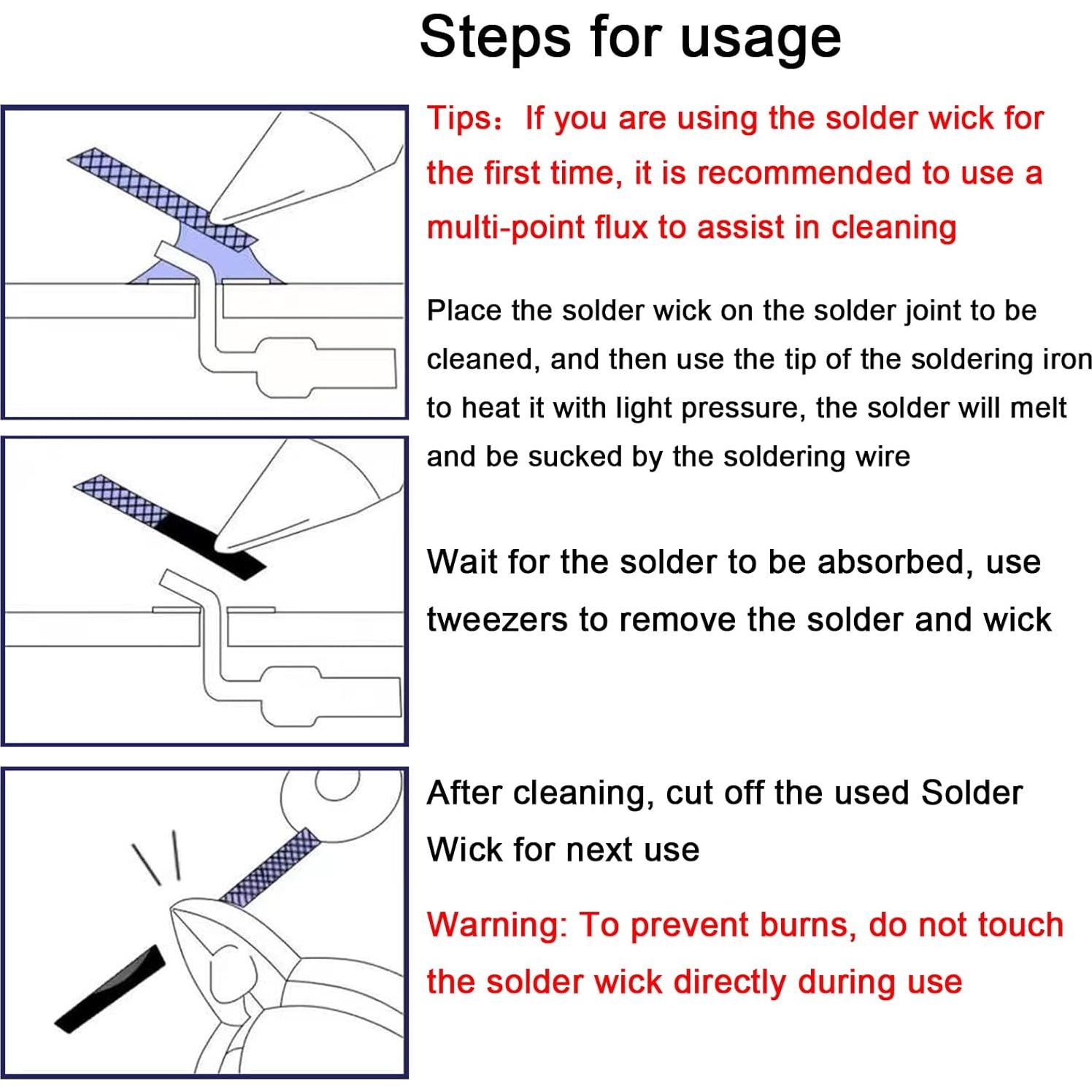 Steps for usage

Tips：If you are using the solder wick for the first time, it is recommended to use a multi-point flux to assist in cleaning

Place the solder wick on the solder joint to be cleaned, and then use the tip of the soldering iron to heat it with light pressure, the solder will melt and be sucked by the soldering wire

Wait for the solder to be absorbed, use tweezers to remove the solder and wick

After cleaning, cut off the used Solder Wick for next use

Warning: To prevent burns, do not touch the solder wick directly during use