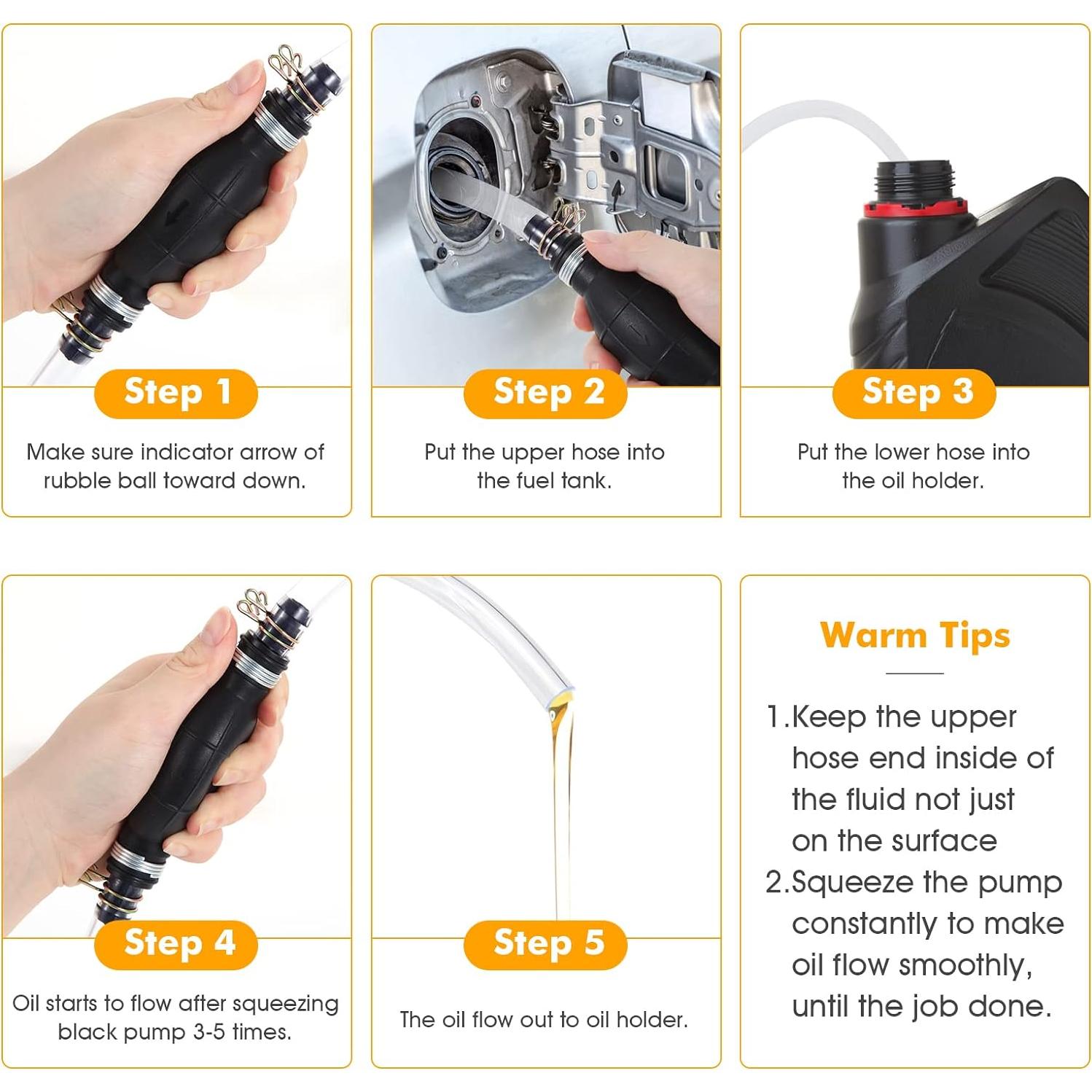 Step 1

Make sure indicator arrow of rubble ball toward down.

Step 2

Put the upper hose into the fuel tank.

Step 3

Put the lower hose into the oil holder.

Step 4

Oil starts to flow after squeezing black pump 3-5 times.

Step 5

The oil flow out to oil holder.

Warm Tips

1.Keep the upper hose end inside of the fluid not just on the surface
2.Squeeze the pump constantly to make oil flow smoothly, until the job done.