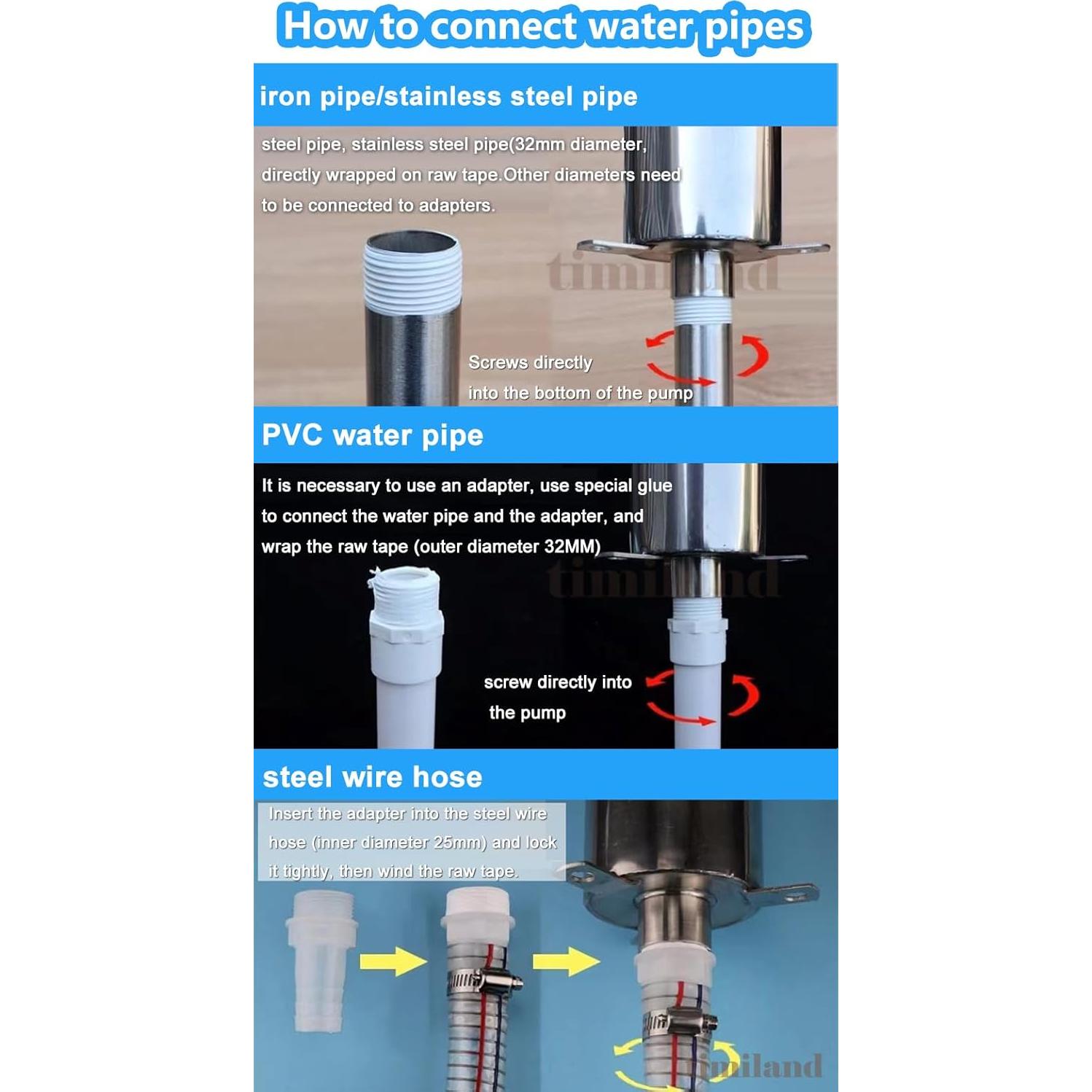 How to connect water pipes

iron pipe/stainless steel pipe

steel pipe, stainless steel pipe(32mm diameter, directly wrapped on raw tape.Other diameters need to be connected to adapters.

timiland

Screws directly into the bottom of the pump

PVC water pipe

It is necessary to use an adapter, use special glue to connect the water pipe and the adapter, and wrap the raw tape (outer diameter 32MM)

timiland

screw directly into the pump

steel wire hose

Insert the adapter into the steel wire hose (inner diameter 25mm) and lock it tightly, then wind the raw tape.

timiland