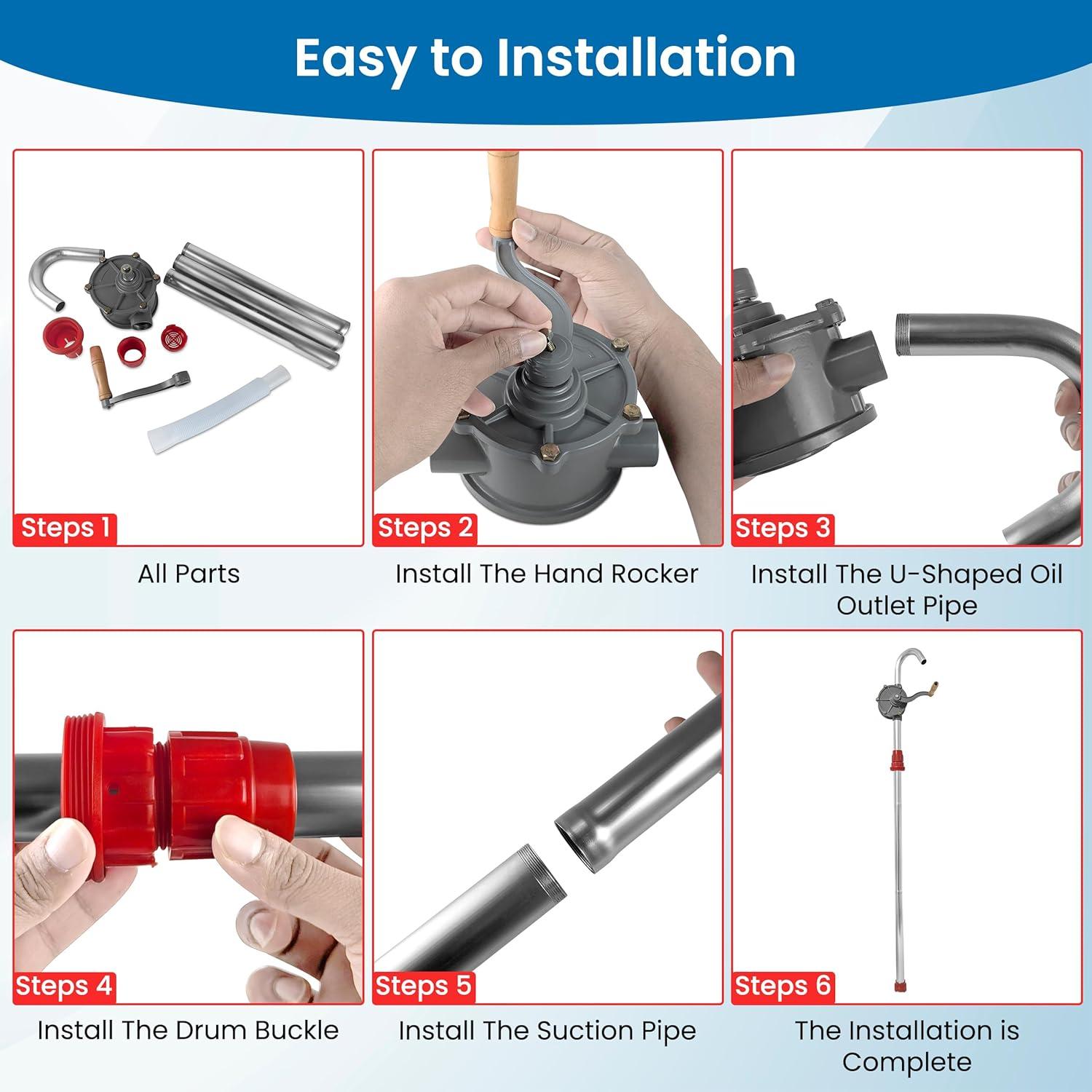 Easy to Installation

Steps 1

All Parts

Steps 2

Install The Hand Rocker

Steps 3

Install The U-Shaped Oil Outlet Pipe

Steps 4

Install The Drum Buckle

Steps 5

Install The Suction Pipe

Steps 6

The Installation is Complete