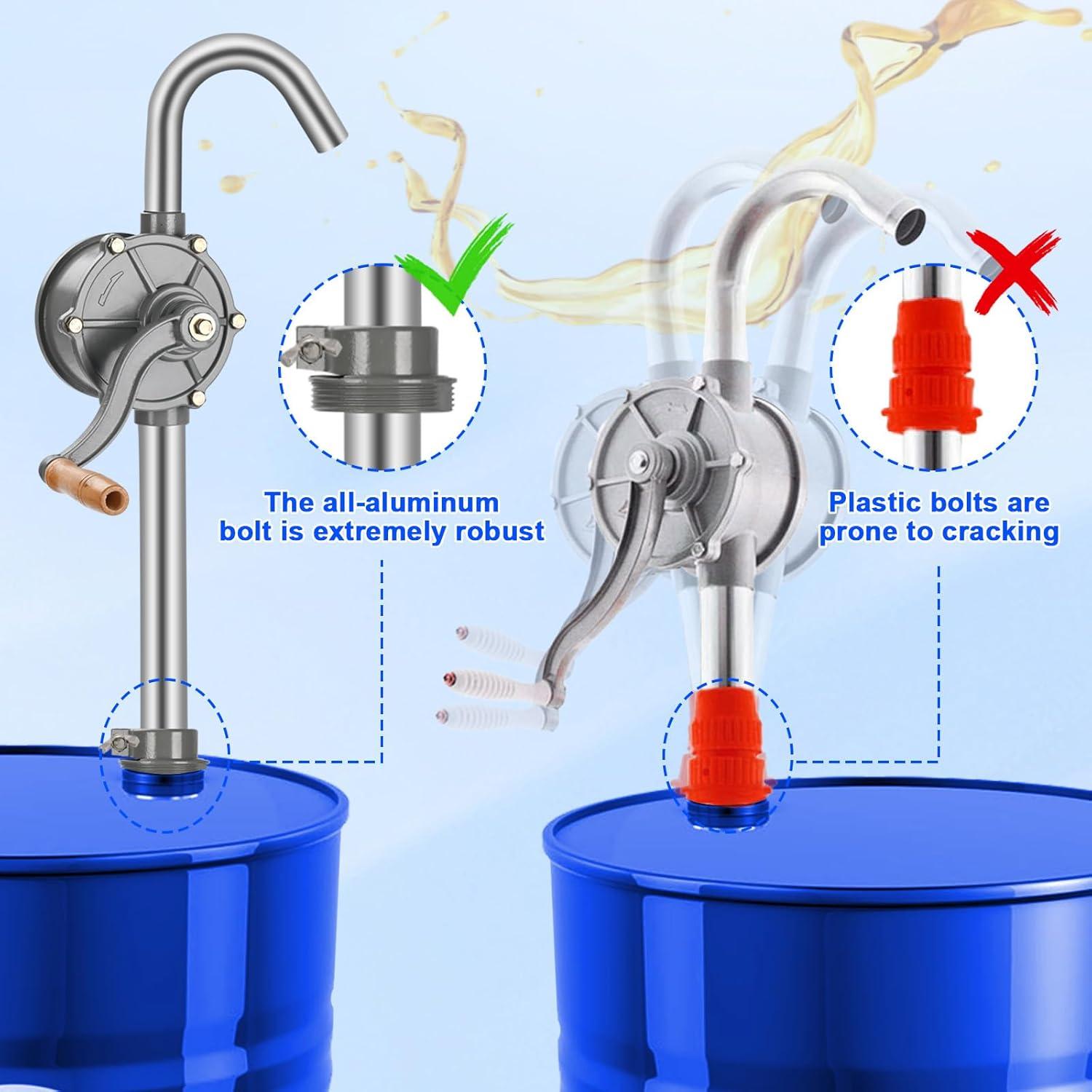 The all-aluminum bolt is extremely robust

Plastic bolts are prone to cracking