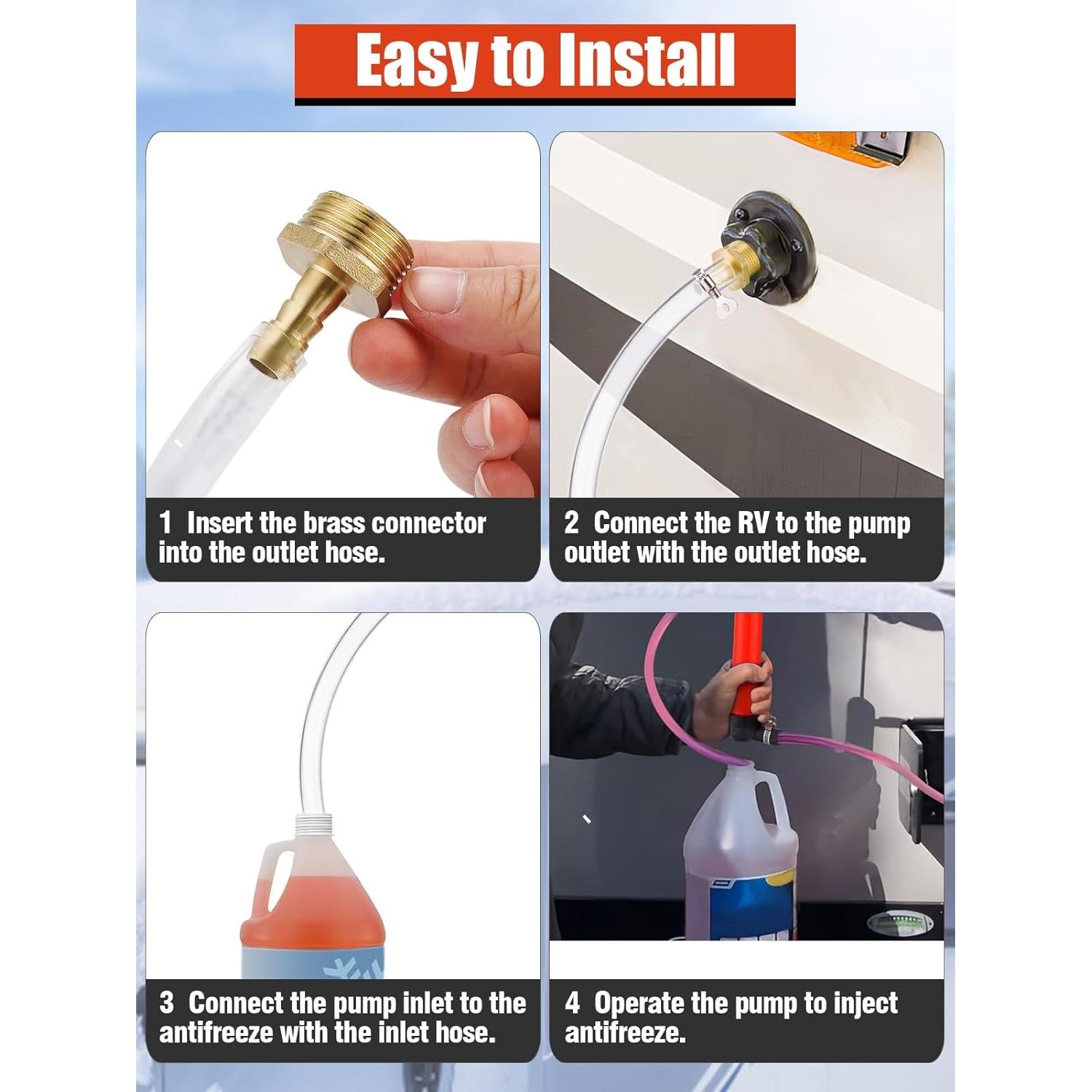 Easy to Install

1 Insert the brass connector into the outlet hose.

2 Connect the RV to the pump outlet with the outlet hose.

3 Connect the pump inlet to the antifreeze with the inlet hose.

4 Operate the pump to inject antifreeze.