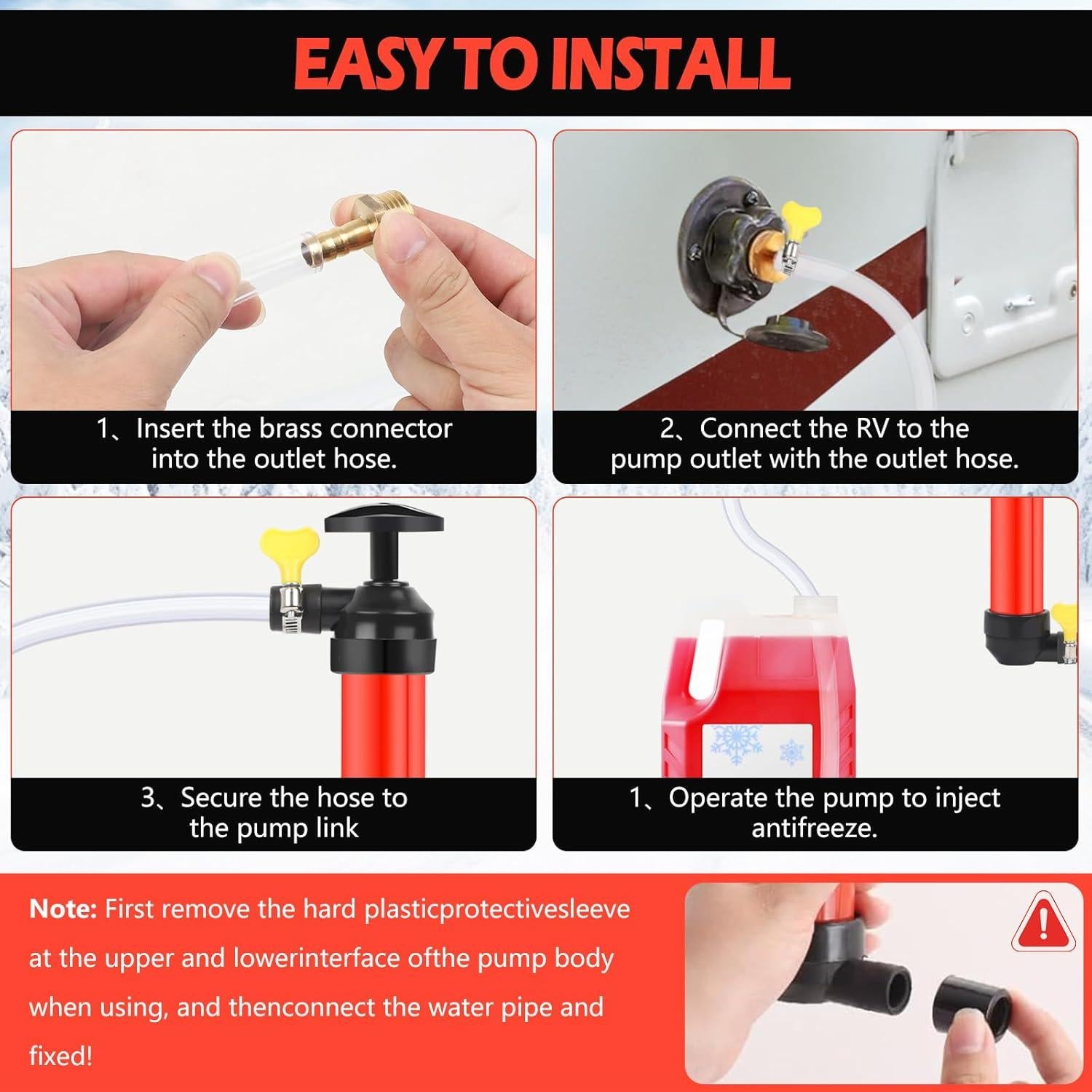 EASY TO INSTALL

1、Insert the brass connector into the outlet hose.

2、Connect the RV to the pump outlet with the outlet hose.

3、Secure the hose to the pump link

1、Operate the pump to inject antifreeze.

Note: First remove the hard plasticprotectivesleeve at the upper and lowerinterface ofthe pump body when using, and thenconnect the water pipe and fixed!