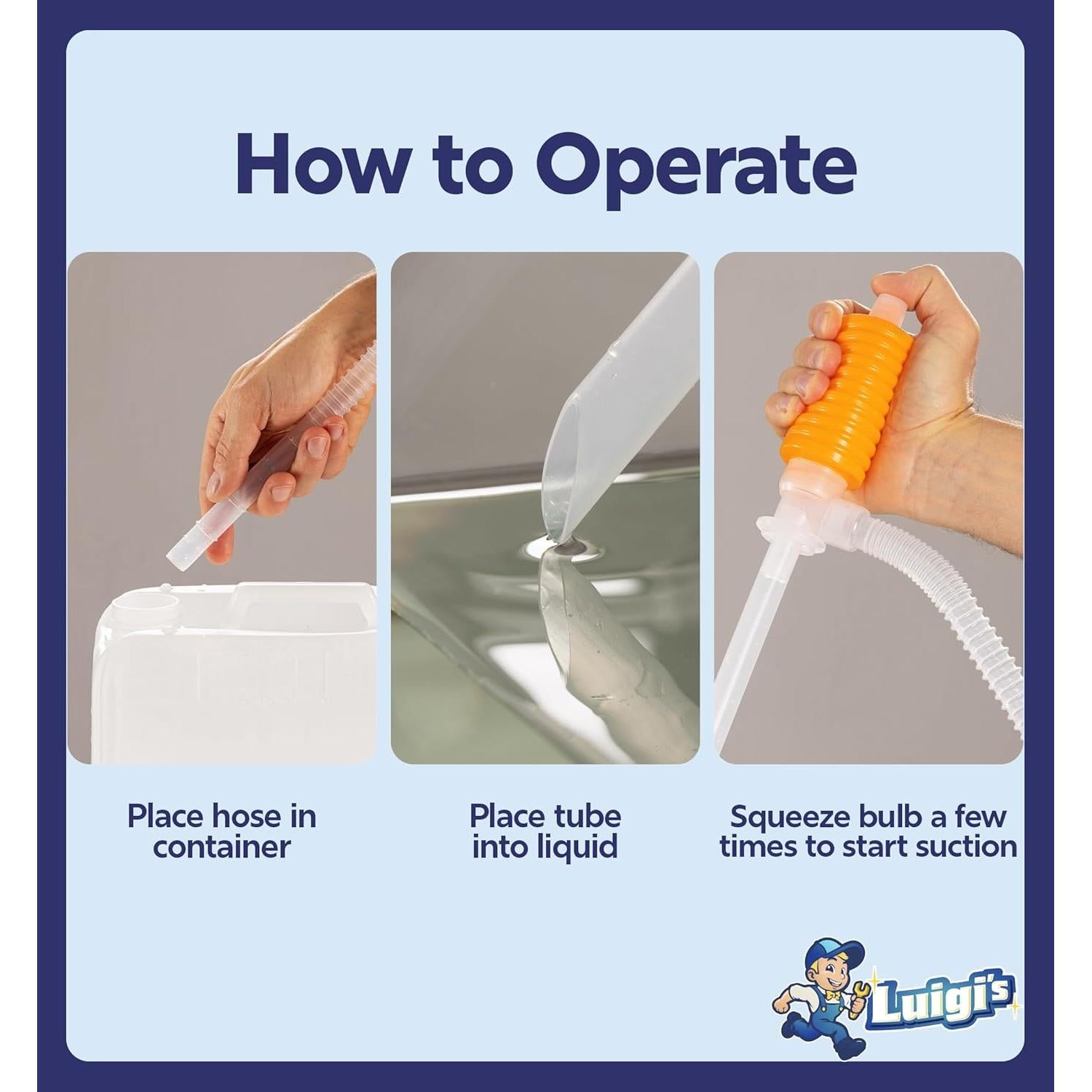 How to Operate

Place hose in container

Place tube into liquid

Squeeze bulb a few times to start suction

Luigi's