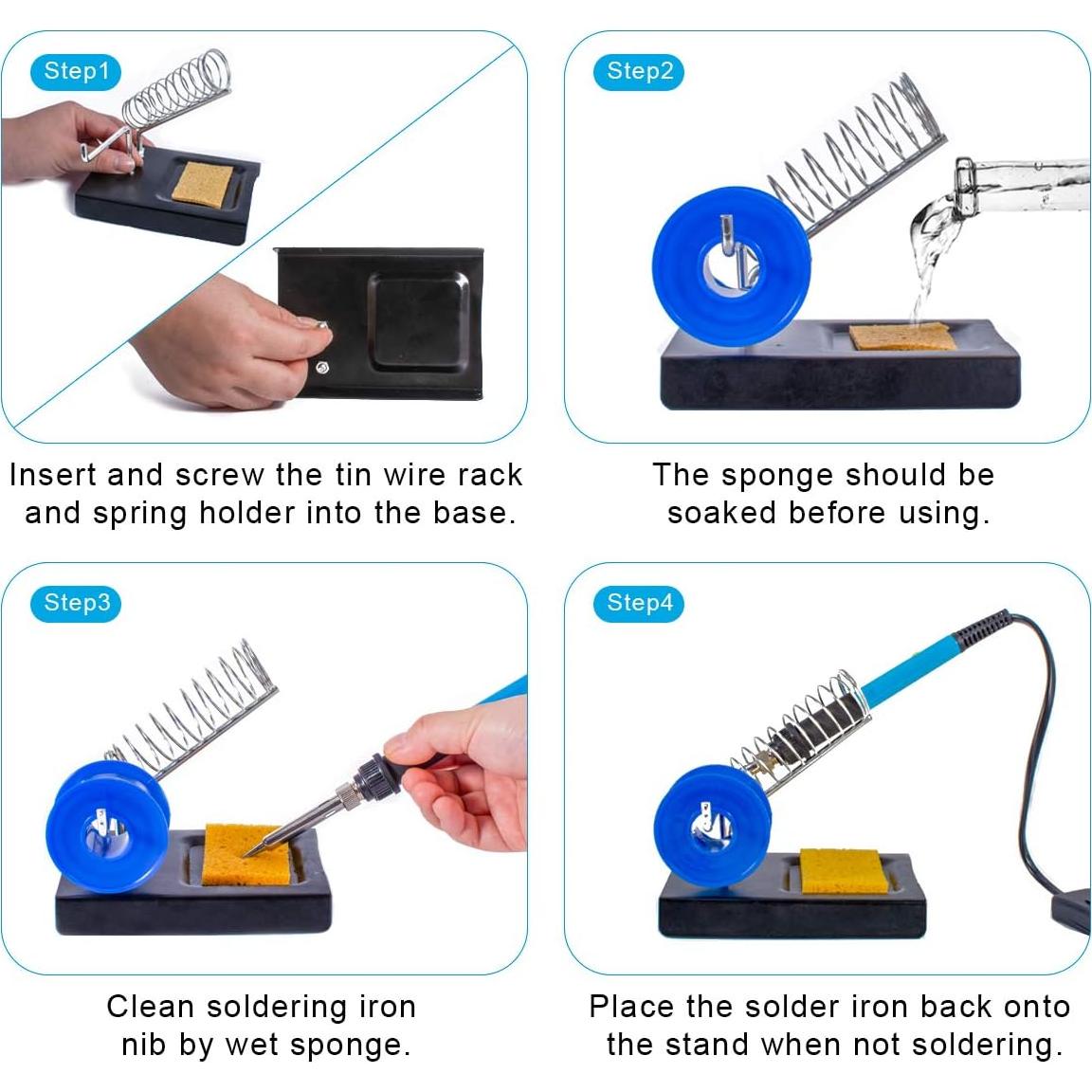 Step1

Insert and screw the tin wire rack and spring holder into the base.

Step2

The sponge should be soaked before using.

Step3

Clean soldering iron nib by wet sponge.

Step4

Place the solder iron back onto the stand when not soldering.