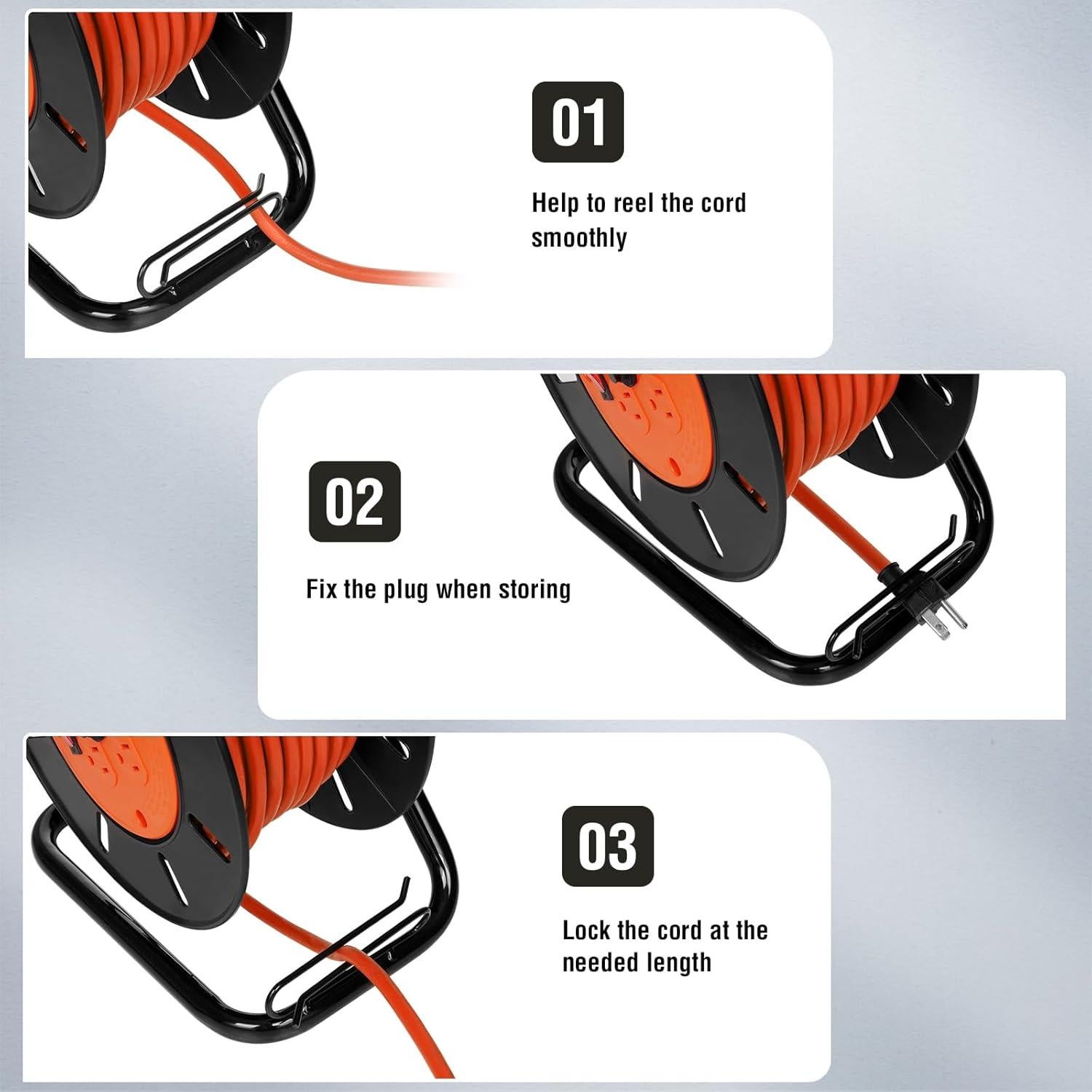 01

Help to reel the cord smoothly

02

Fix the plug when storing

03

Lock the cord at the needed length