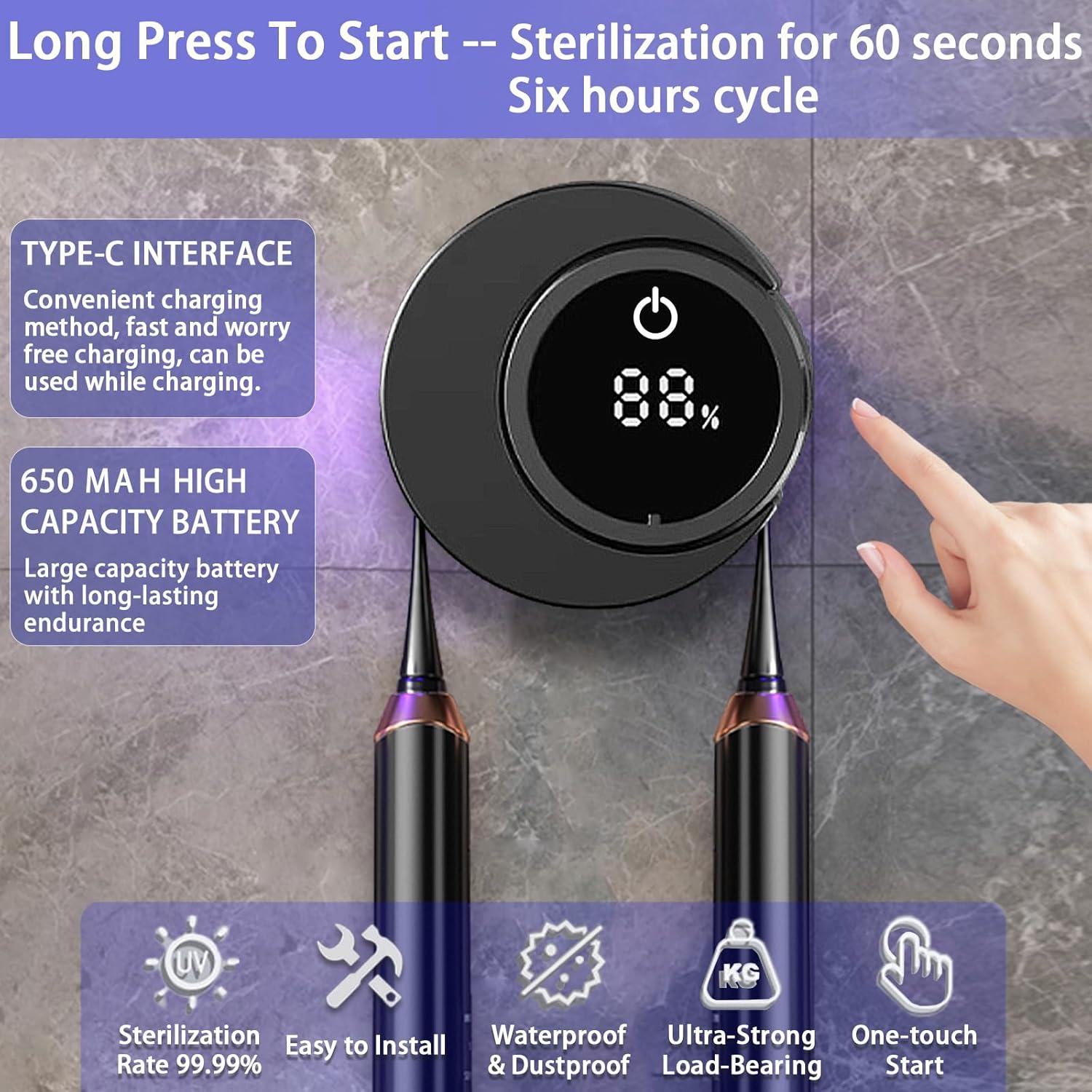 Long Press To Start -- Sterilization for 60 seconds
Six hours cycle

TYPE-C INTERFACE
Convenient charging method, fast and worry free charging, can be used while charging.

650 MAH HIGH CAPACITY BATTERY
Large capacity battery with long-lasting endurance

88%

UV
Sterilization Rate 99.99%

Easy to Install

Waterproof & Dustproof

KG
Ultra-Strong Load-Bearing

One-touch Start