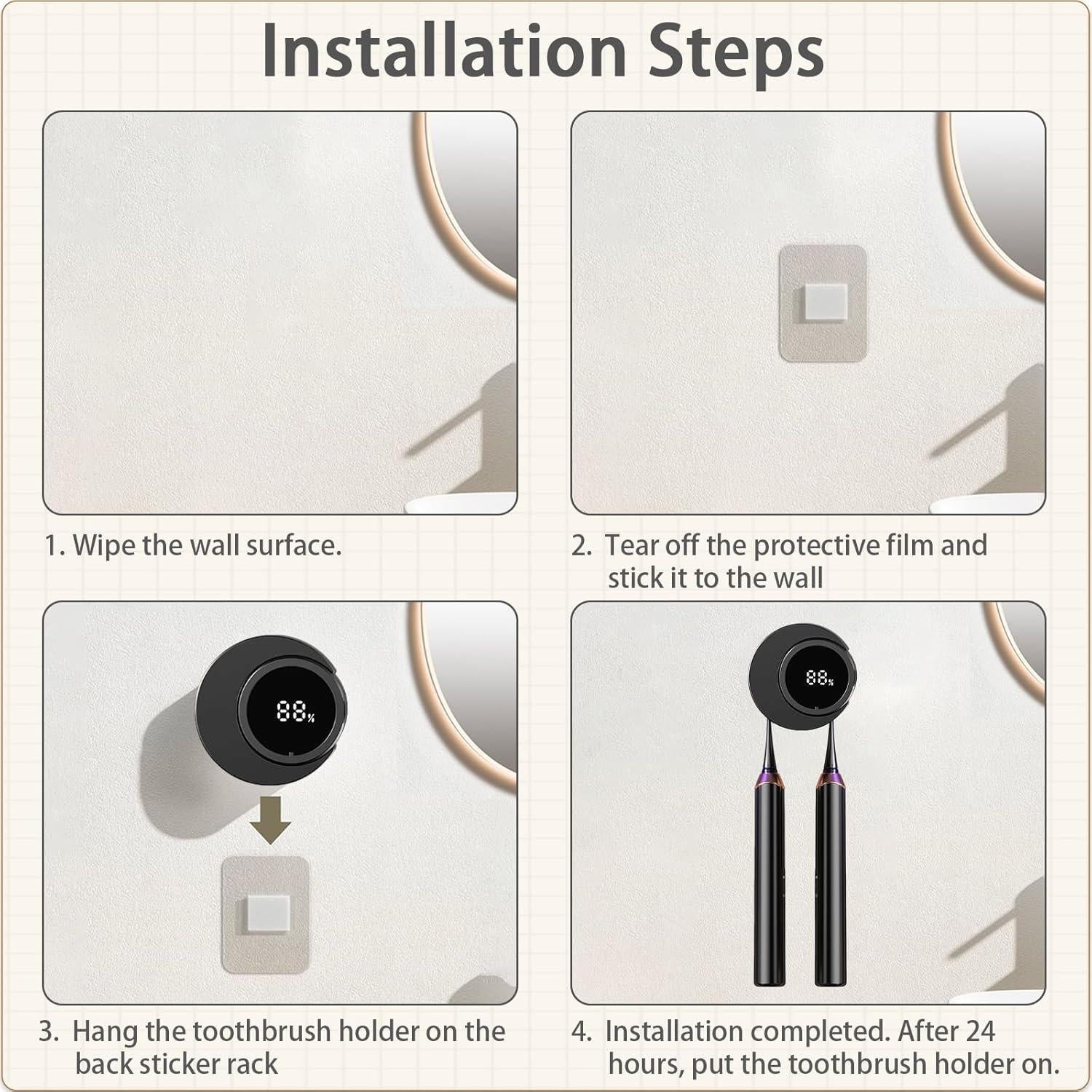 Installation Steps

1. Wipe the wall surface.

2. Tear off the protective film and stick it to the wall

88%

3. Hang the toothbrush holder on the back sticker rack

88%

4. Installation completed. After 24 hours, put the toothbrush holder on.