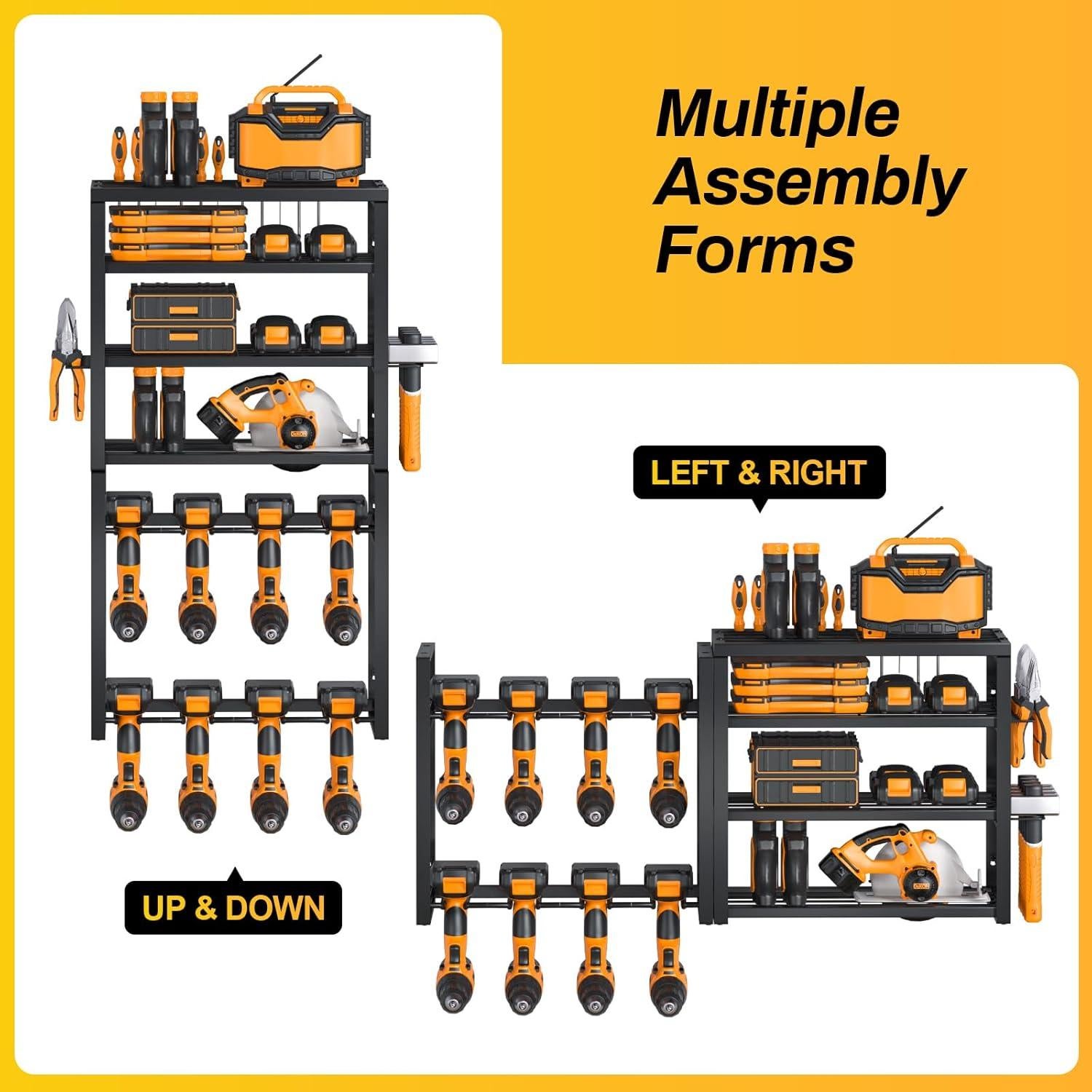 Multiple Assembly Forms

LEFT & RIGHT

UP & DOWN