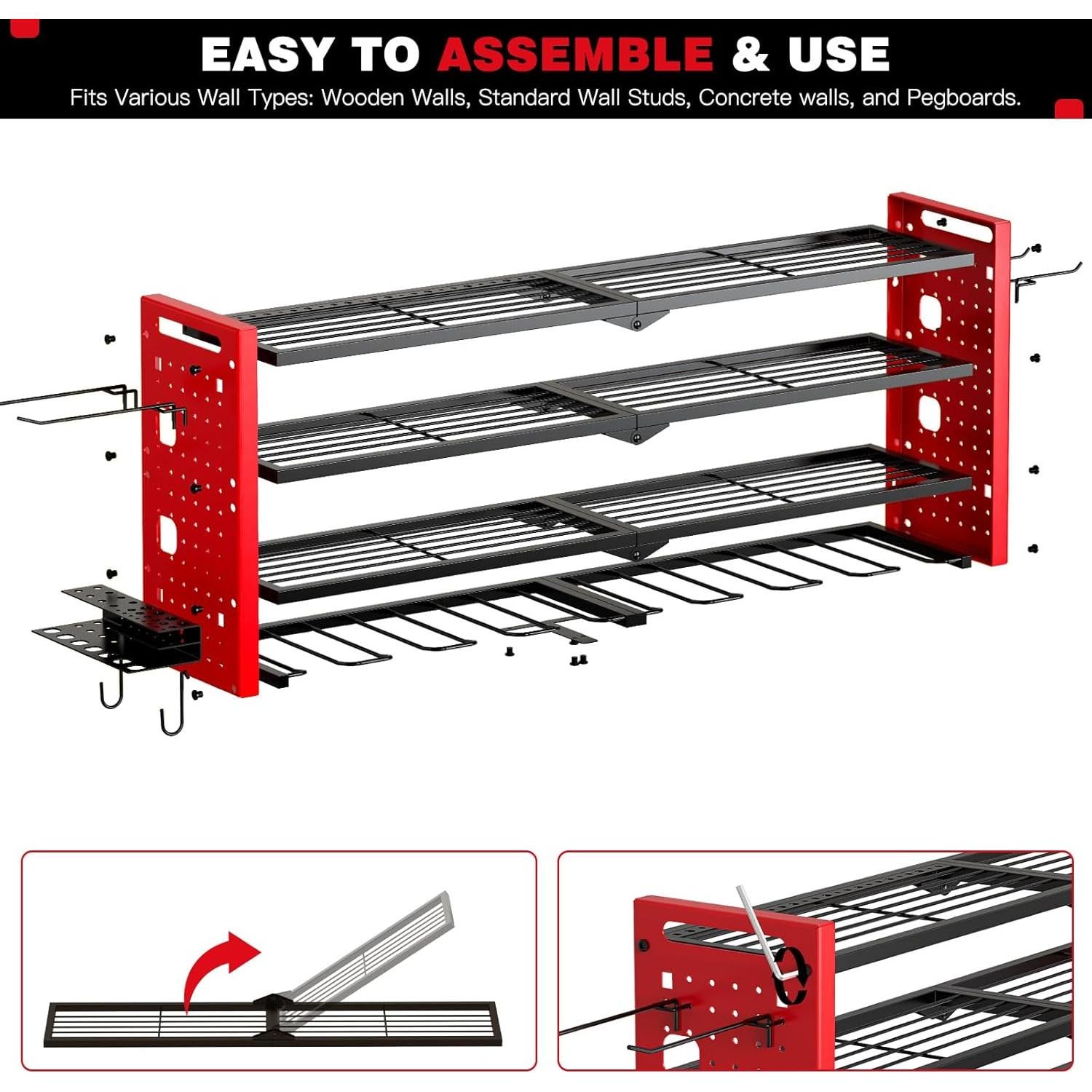 EASY TO ASSEMBLE & USE

Fits Various Wall Types: Wooden Walls, Standard Wall Studs, Concrete walls, and Pegboards.