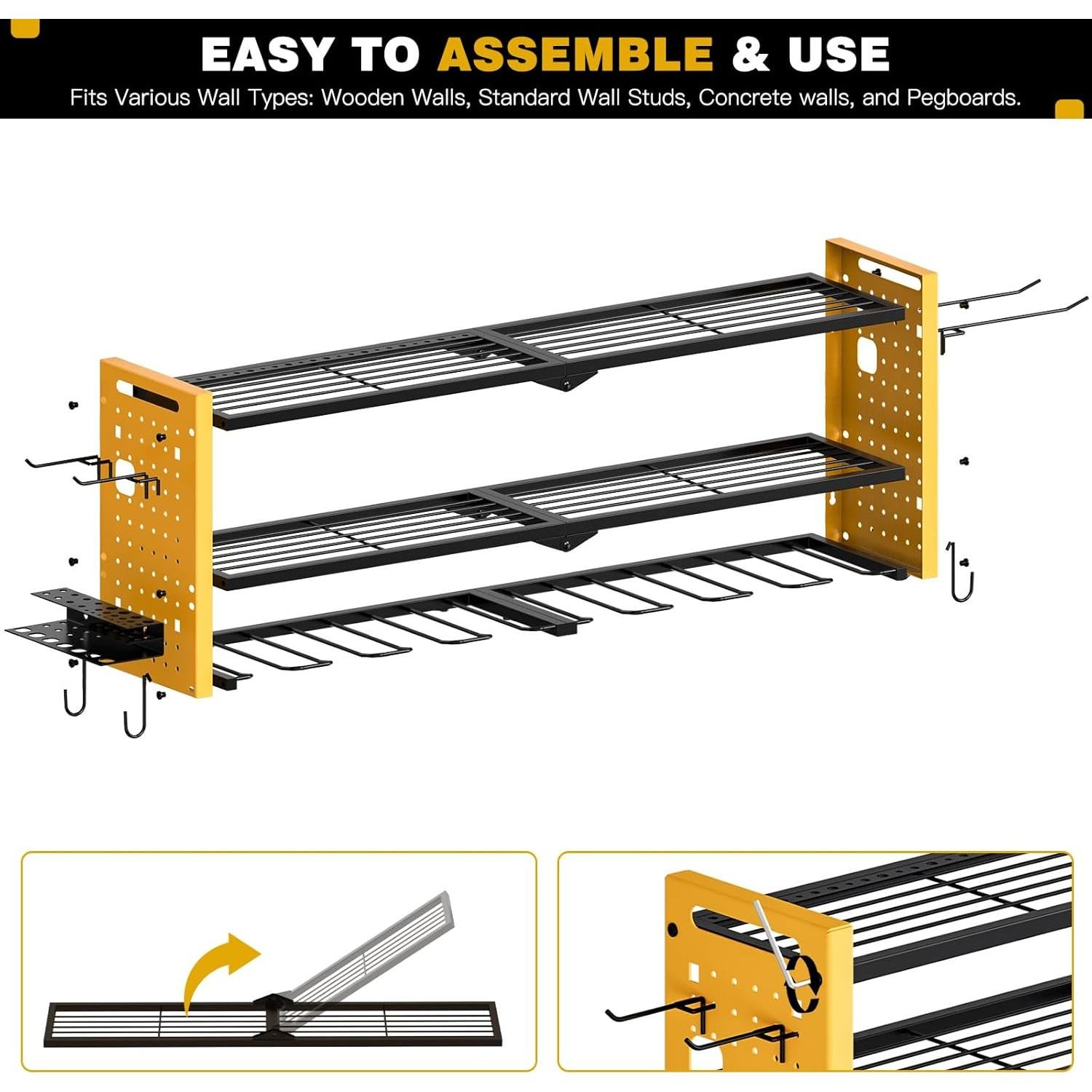 EASY TO ASSEMBLE & USE

Fits Various Wall Types: Wooden Walls, Standard Wall Studs, Concrete walls, and Pegboards.