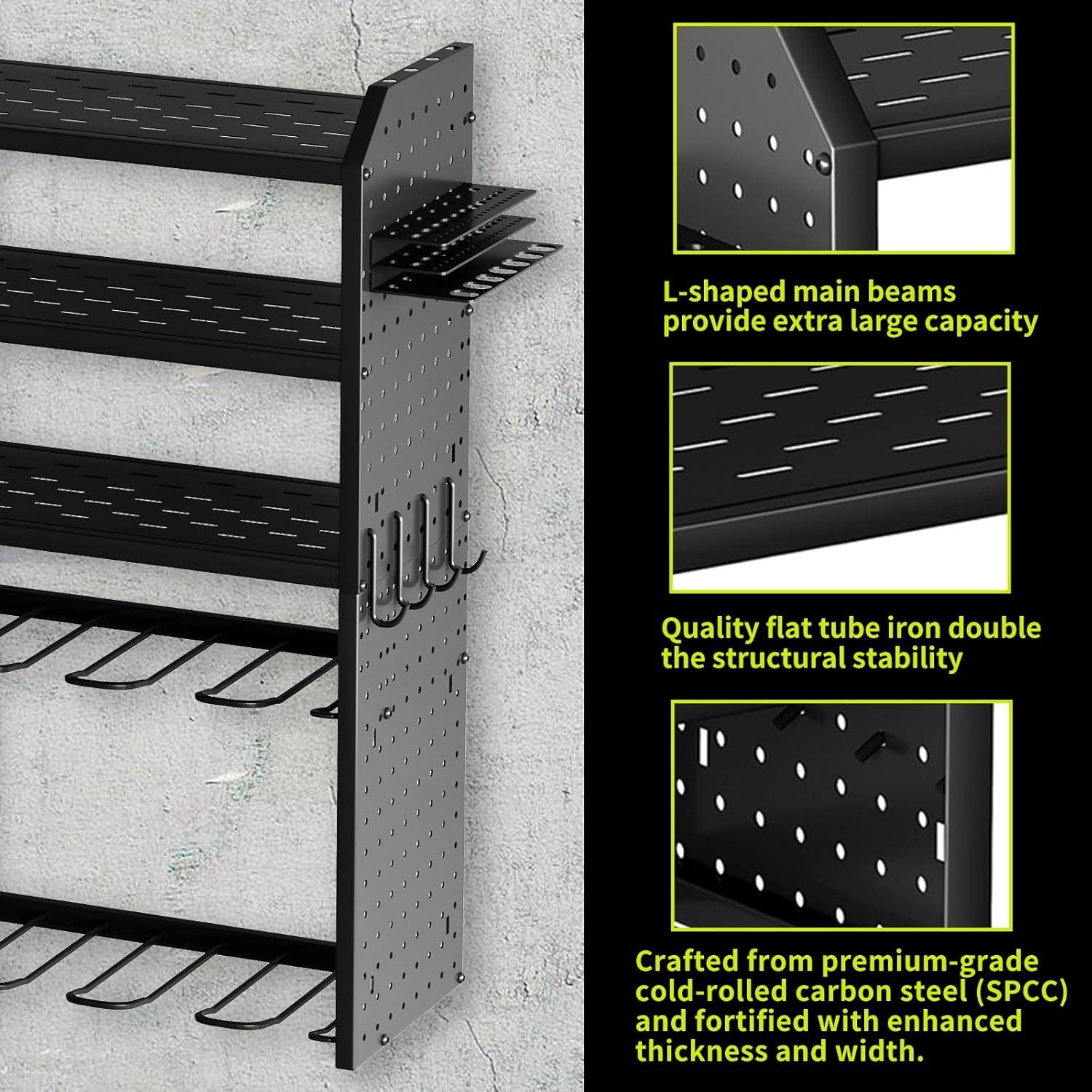 L-shaped main beams provide extra large capacity

Quality flat tube iron double the structural stability

Crafted from premium-grade cold-rolled carbon steel (SPCC) and fortified with enhanced thickness and width.