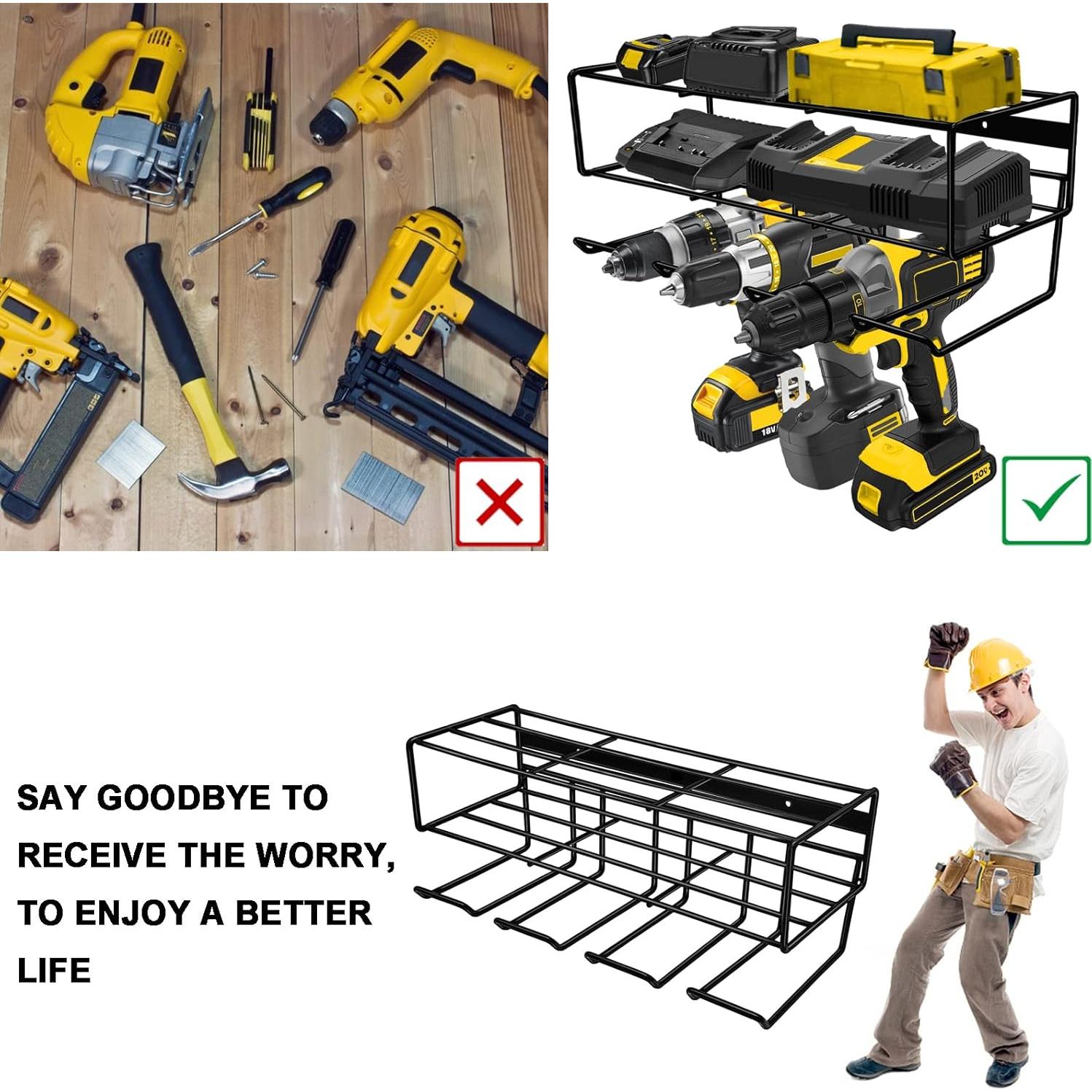 18V

20V

SAY GOODBYE TO RECEIVE THE WORRY, TO ENJOY A BETTER LIFE