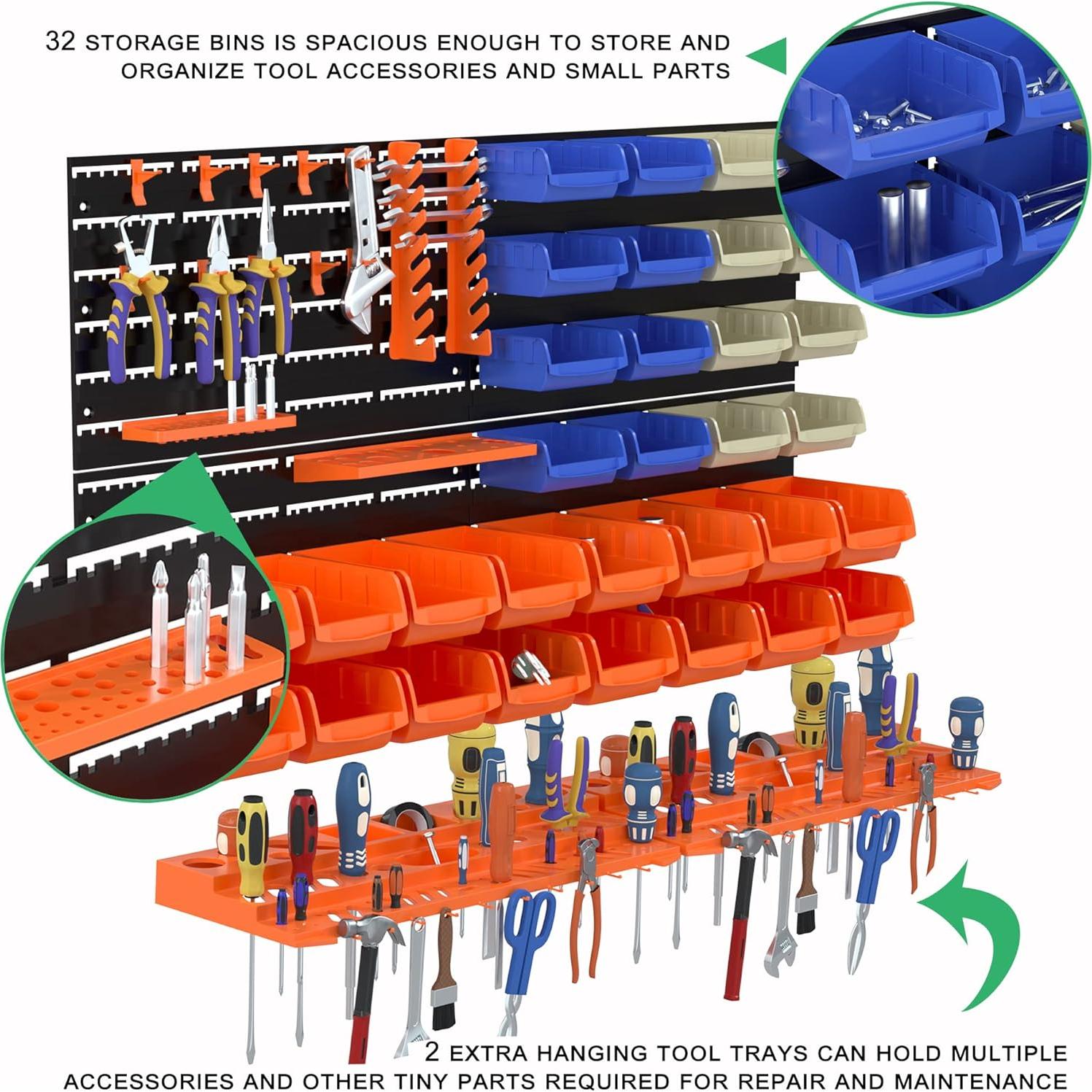 32 STORAGE BINS IS SPACIOUS ENOUGH TO STORE AND ORGANIZE TOOL ACCESSORIES AND SMALL PARTS

2 EXTRA HANGING TOOL TRAYS CAN HOLD MULTIPLE ACCESSORIES AND OTHER TINY PARTS REQUIRED FOR REPAIR AND MAINTENANCE